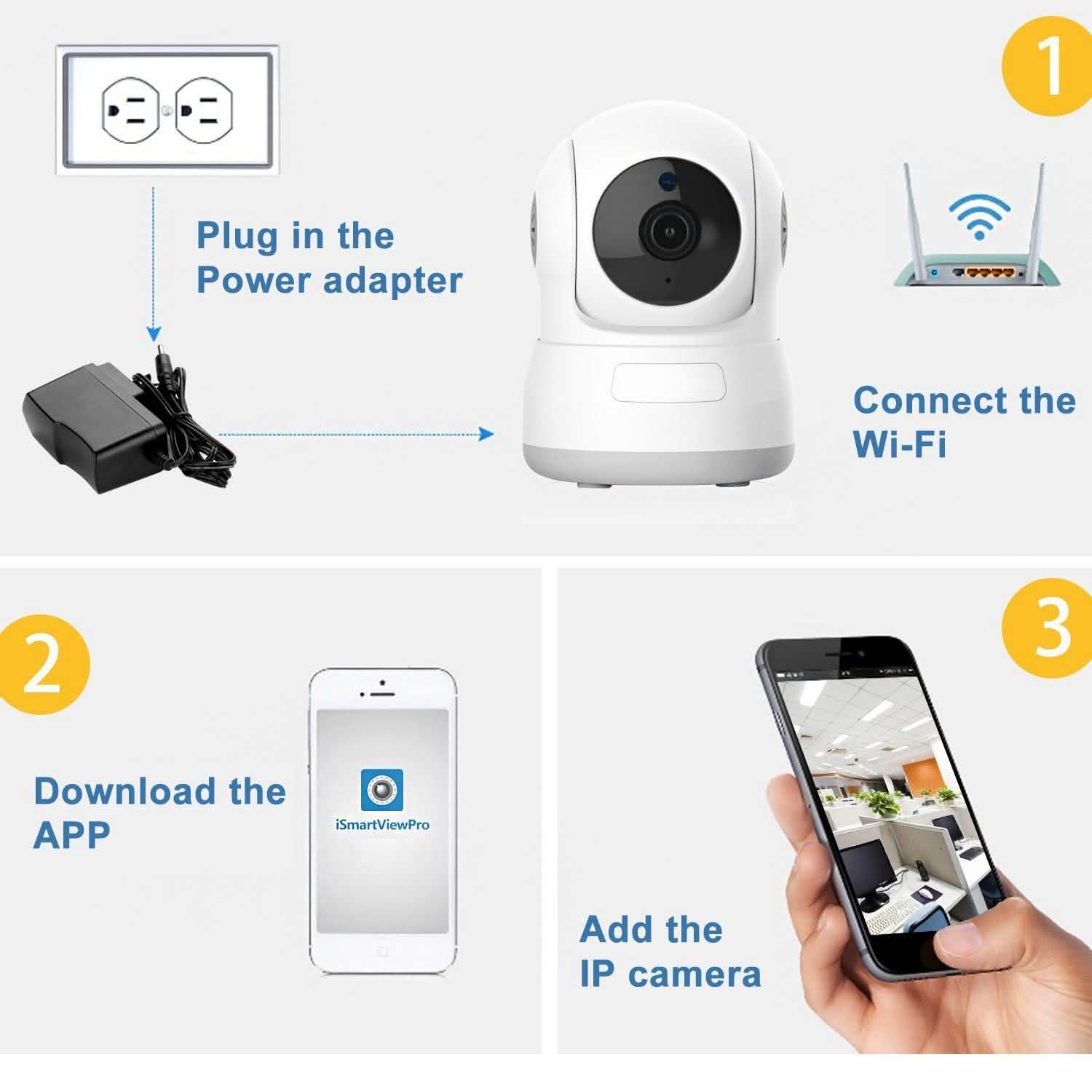 1

Plug in the Power adapter

Connect the Wi-Fi

2

Download the APP

iSmartViewPro

3

Add the IP camera