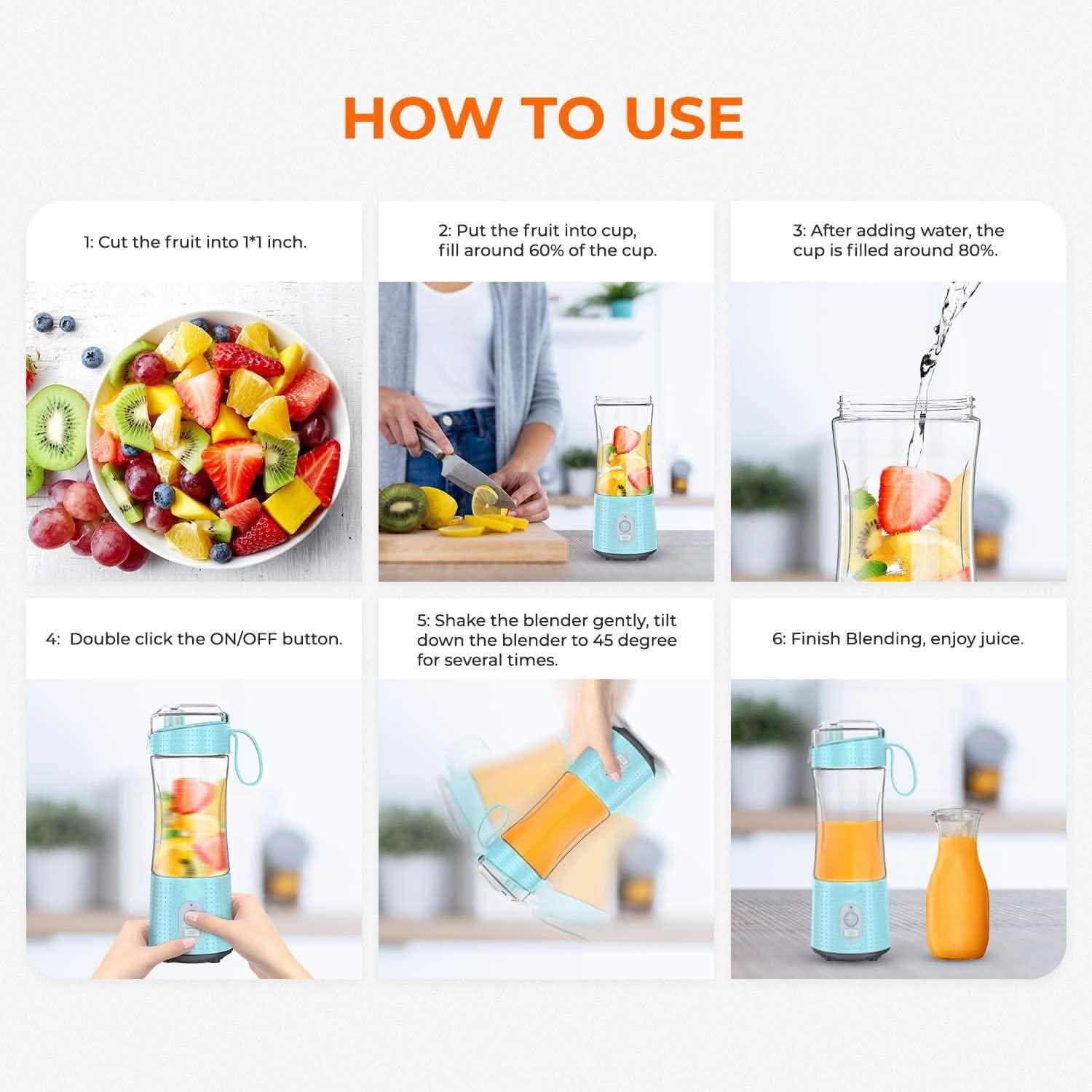 HOW TO USE

1: Cut the fruit into 1*1 inch.

2: Put the fruit into cup, fill around 60% of the cup.

3: After adding water, the cup is filled around 80%.

4: Double click the ON/OFF button.

5: Shake the blender gently, tilt down the blender to 45 degree for several times.

6: Finish Blending, enjoy juice.