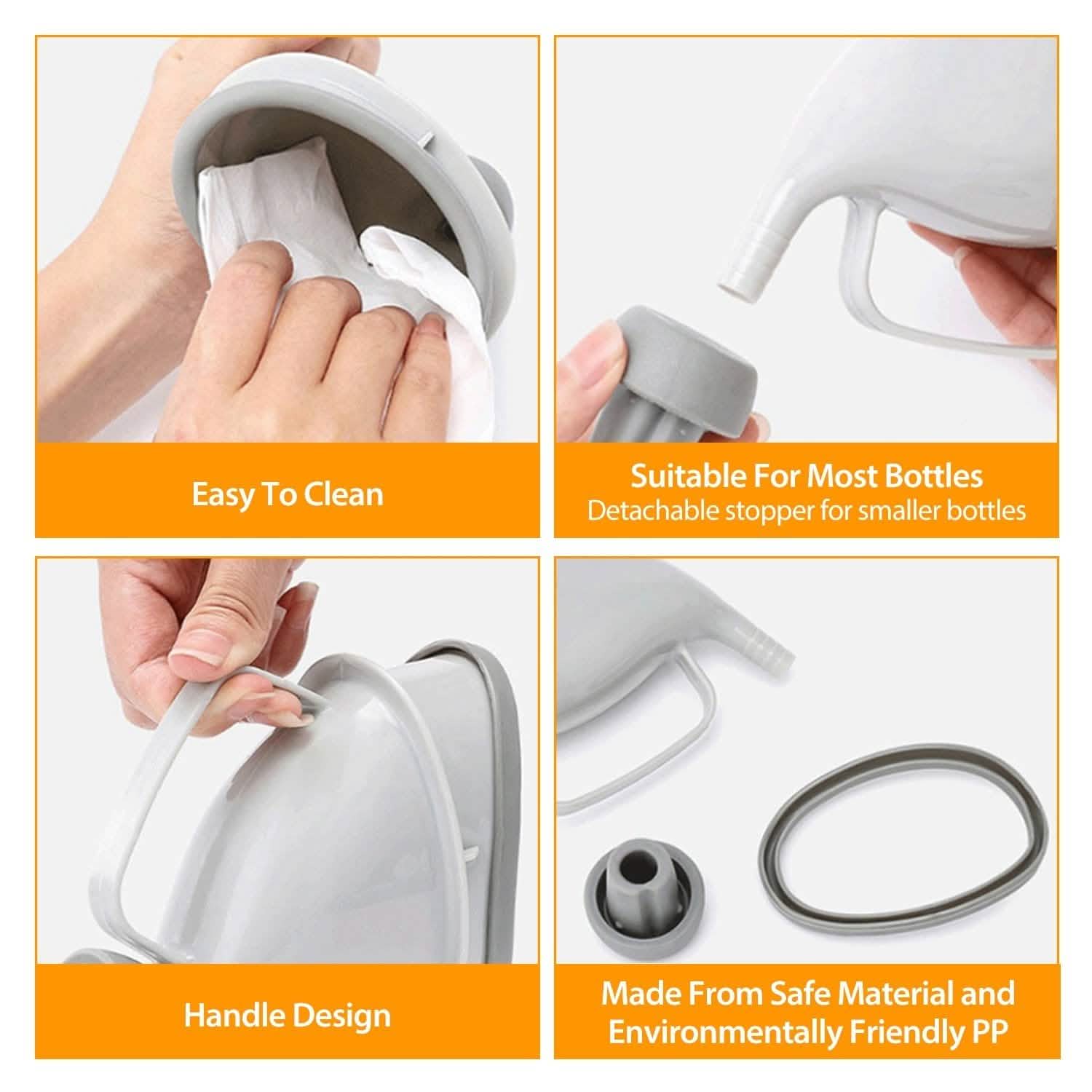 Easy To Clean

Suitable For Most Bottles
Detachable stopper for smaller bottles

Handle Design

Made From Safe Material and Environmentally Friendly PP