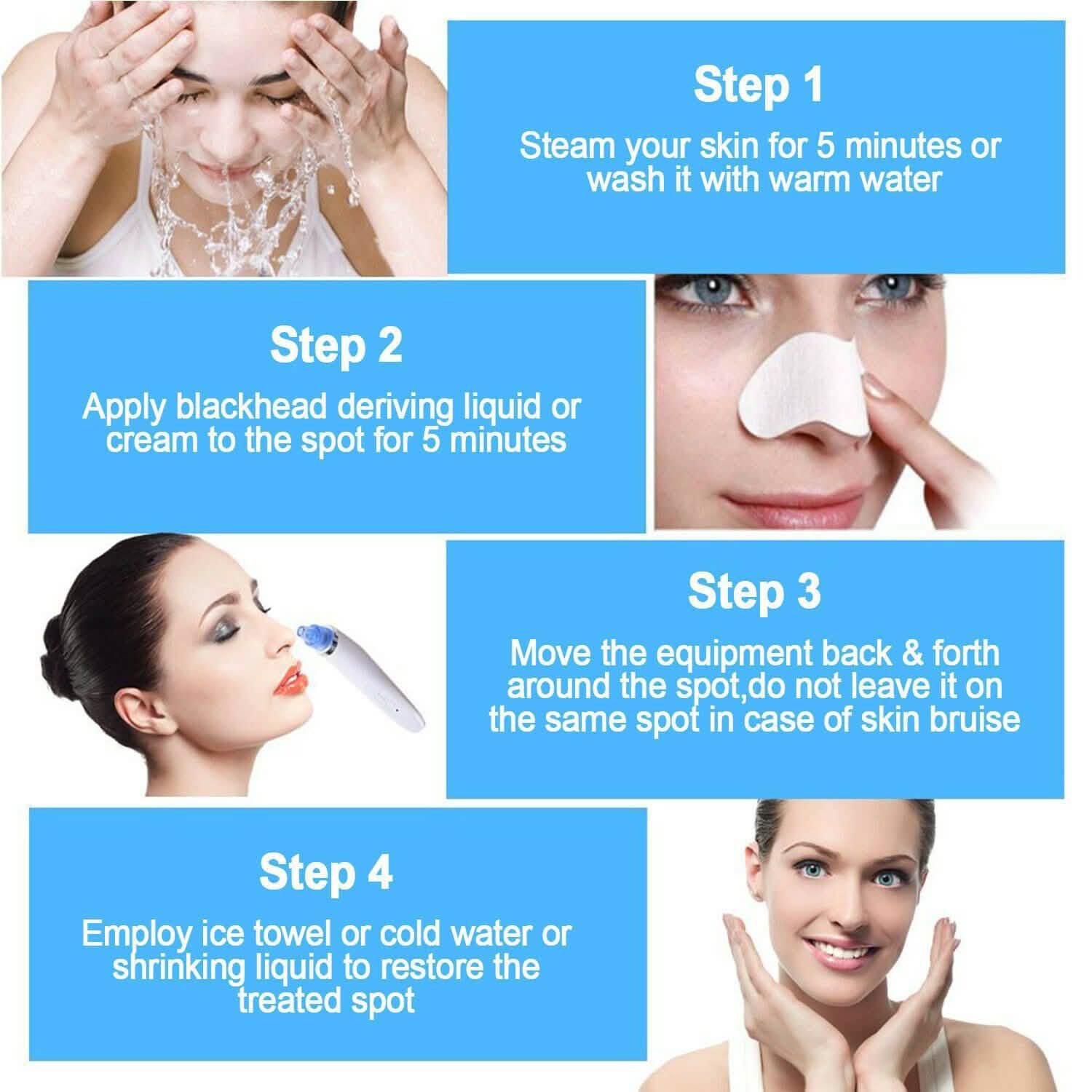 Step 1

Steam your skin for 5 minutes or wash it with warm water

Step 2

Apply blackhead deriving liquid or cream to the spot for 5 minutes

Step 3

Move the equipment back & forth around the spot,do not leave it on the same spot in case of skin bruise

Step 4

Employ ice towel or cold water or shrinking liquid to restore the treated spot