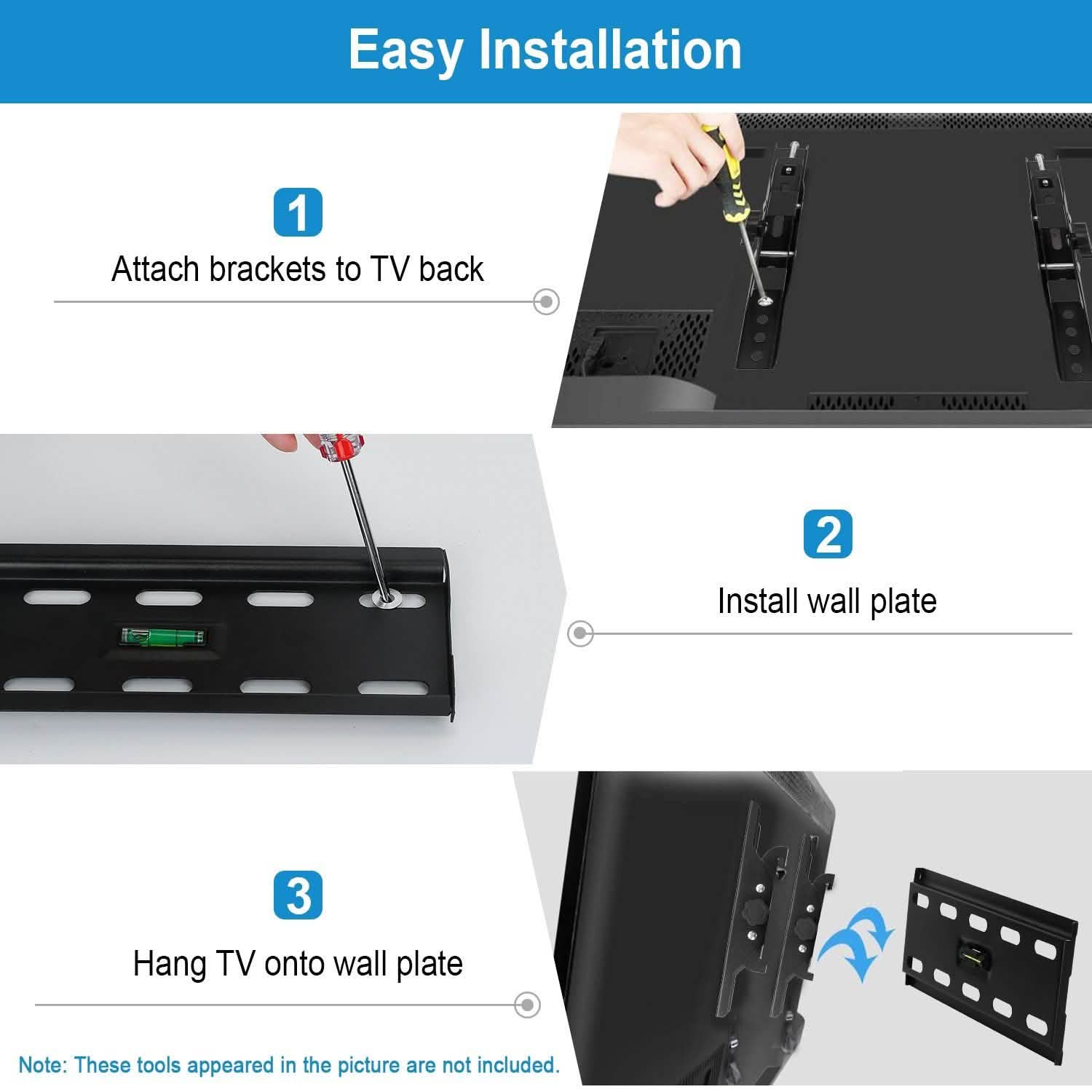 Easy Installation

1

Attach brackets to TV back

2

Install wall plate

3

Hang TV onto wall plate

Note: These tools appeared in the picture are not included.