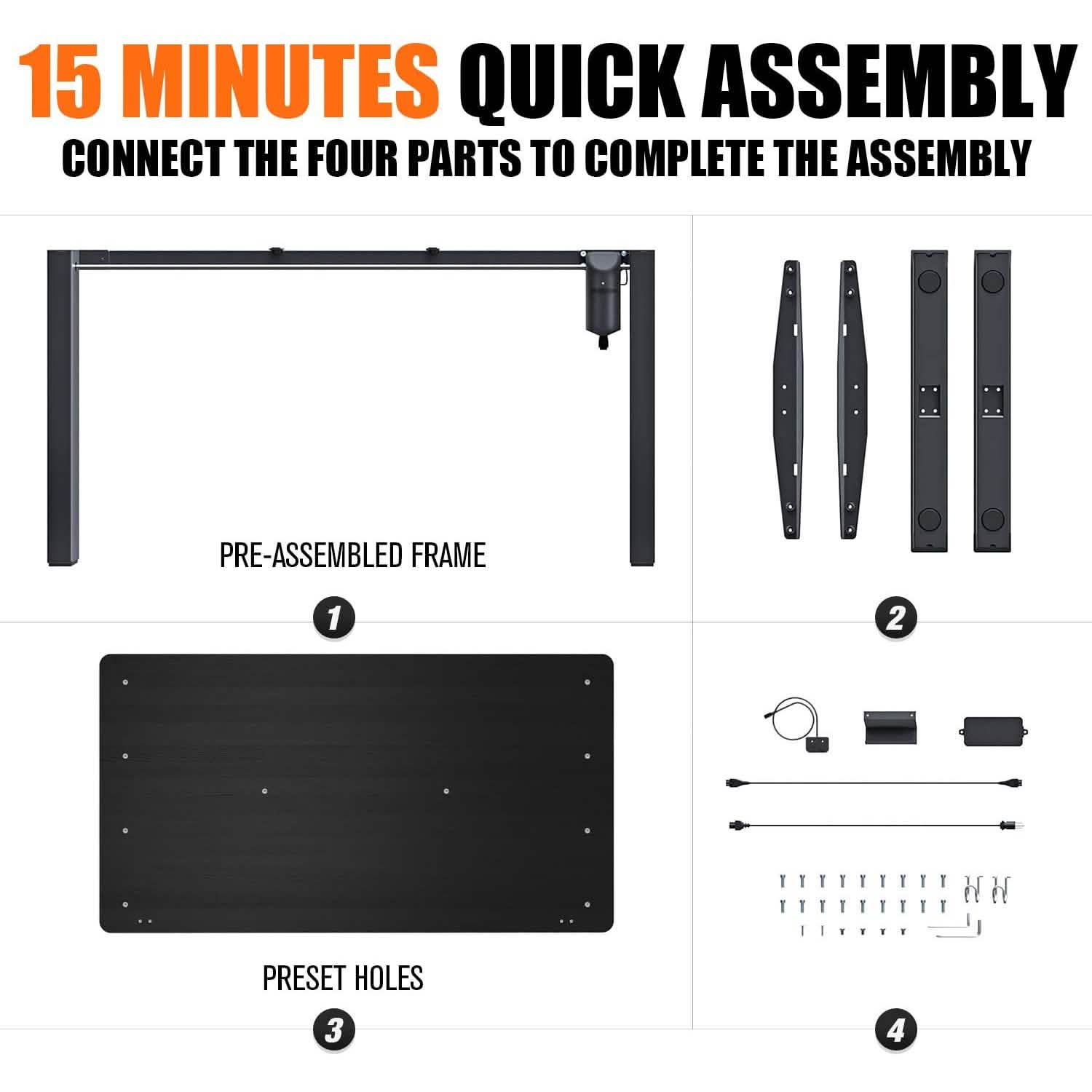 15 MINUTES QUICK ASSEMBLY

CONNECT THE FOUR PARTS TO COMPLETE THE ASSEMBLY

PRE-ASSEMBLED FRAME

1

2

PRESET HOLES

3

4