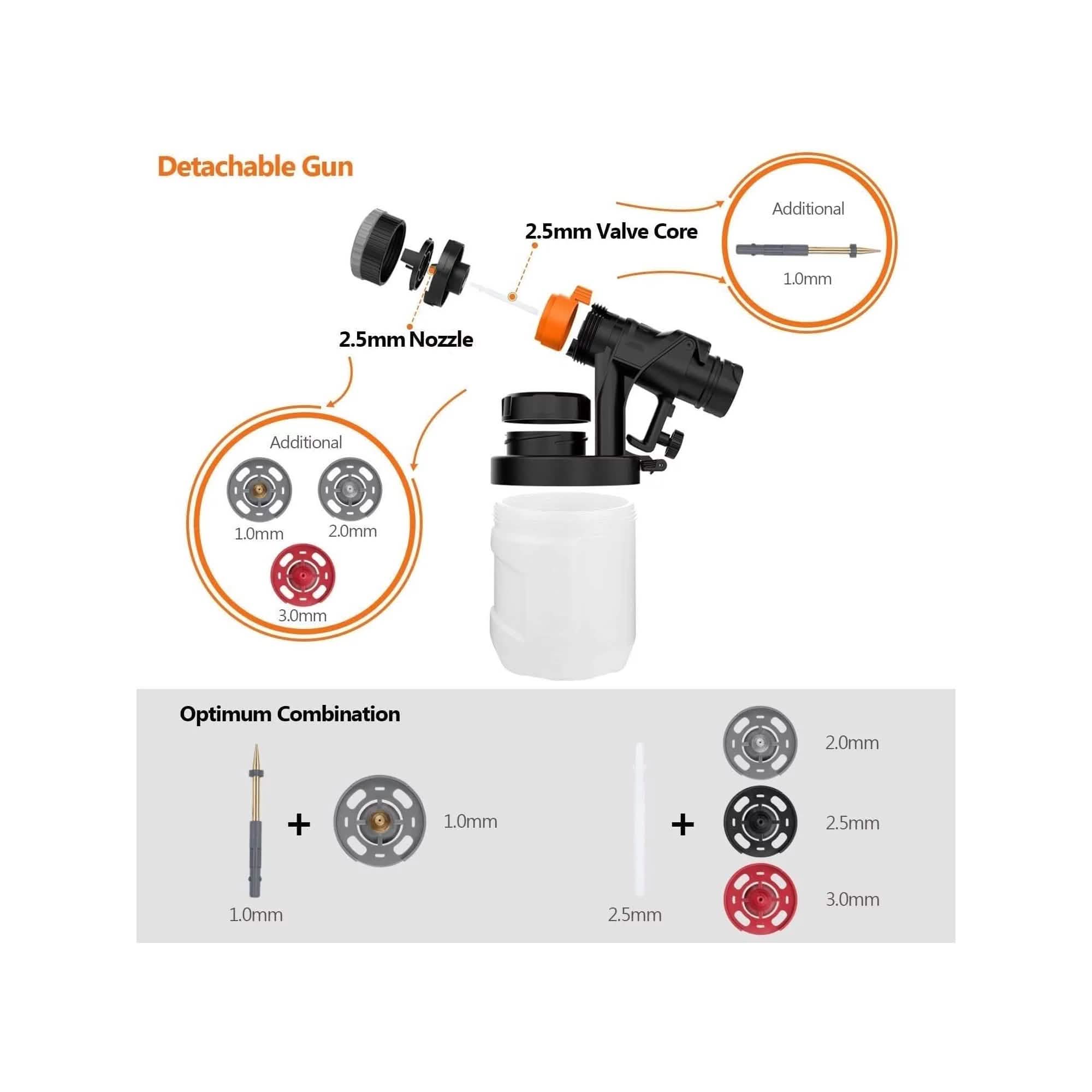 Detachable Gun

2.5mm Valve Core

Additional

1.0mm

2.5mm Nozzle

Additional

1.0mm

2.0mm

3.0mm

Optimum Combination

1.0mm

+

1.0mm

2.5mm

+

2.0mm

2.5mm

3.0mm