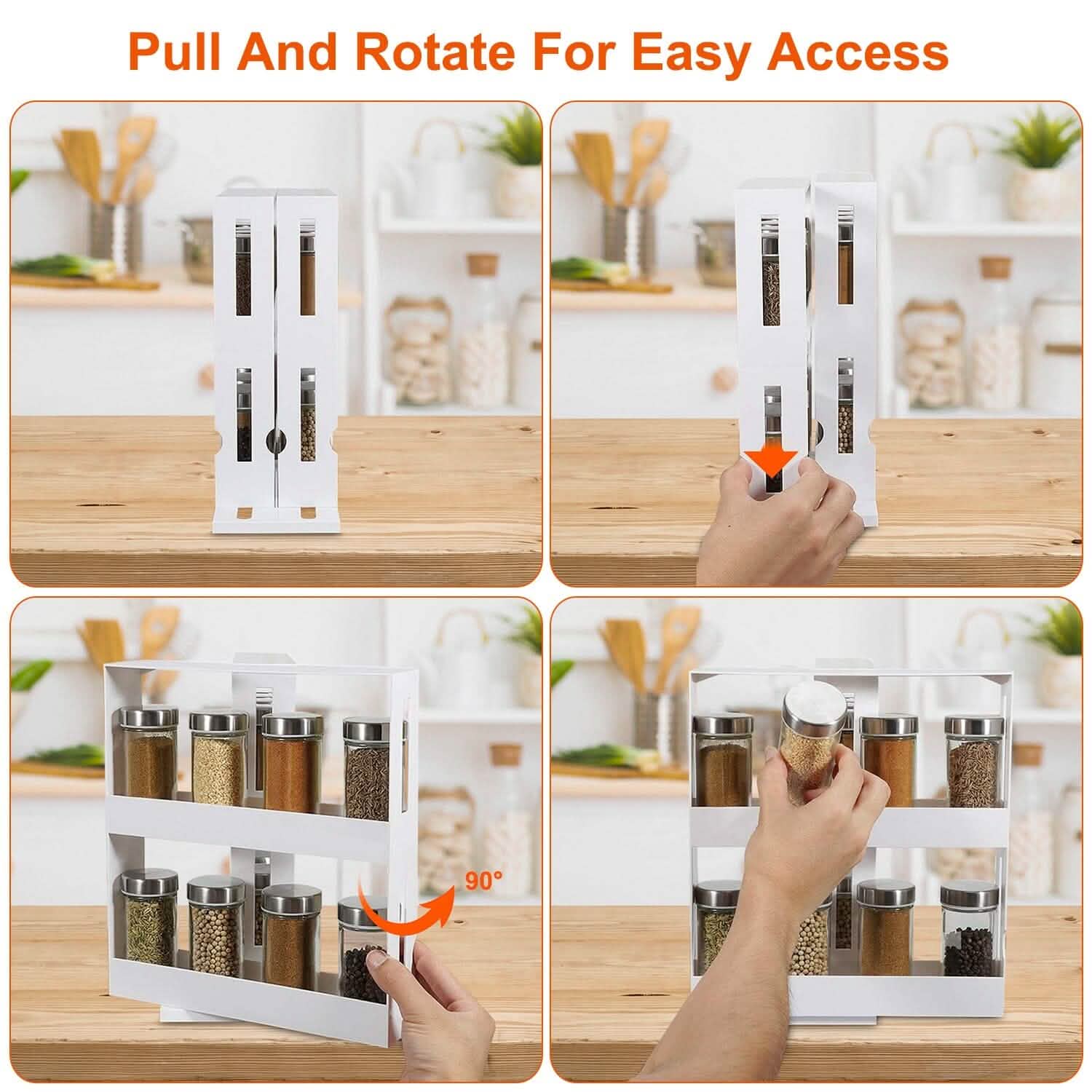 Pull And Rotate For Easy Access

90°