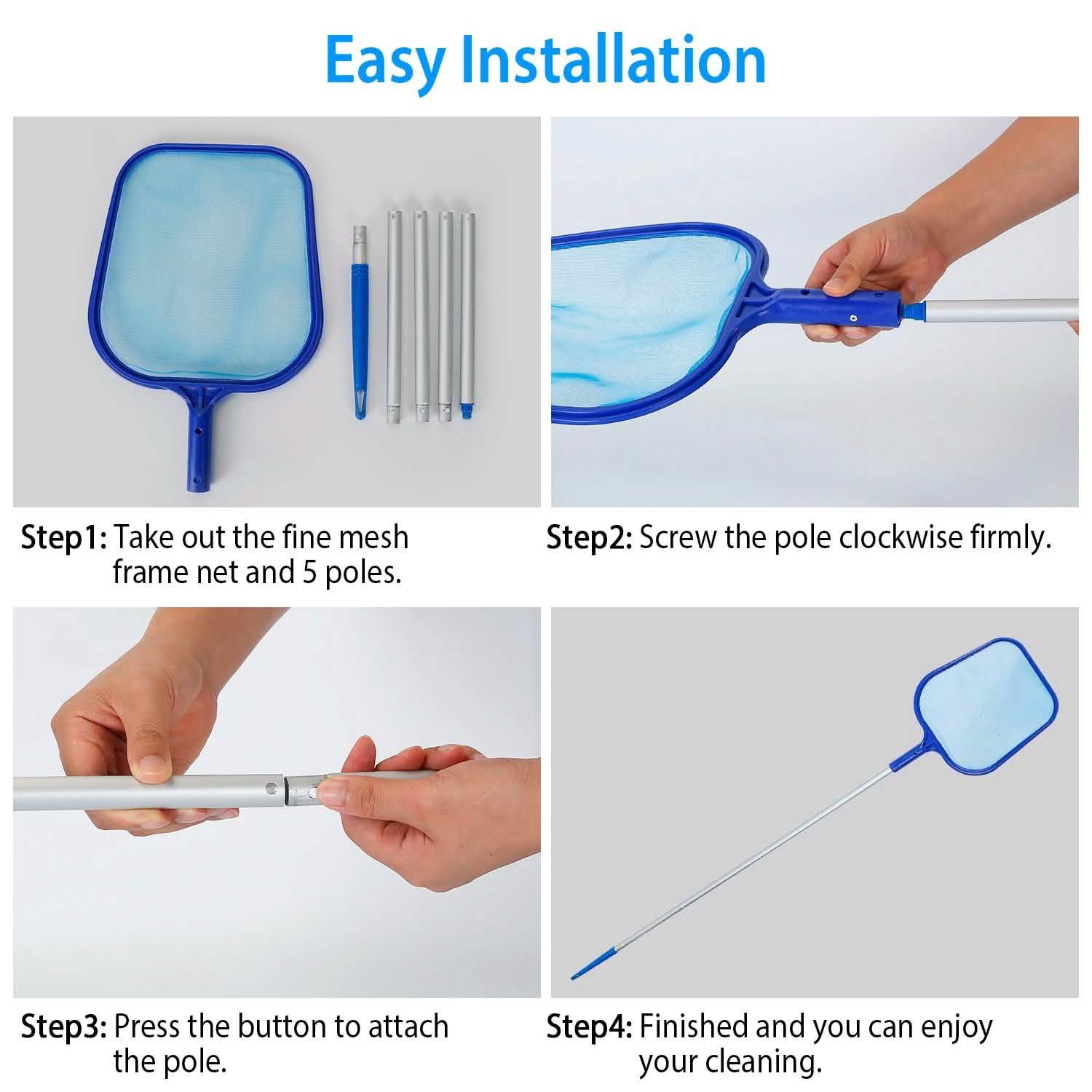 Easy Installation

Step1: Take out the fine mesh frame net and 5 poles.

Step2: Screw the pole clockwise firmly.

Step3: Press the button to attach the pole.

Step4: Finished and you can enjoy your cleaning.