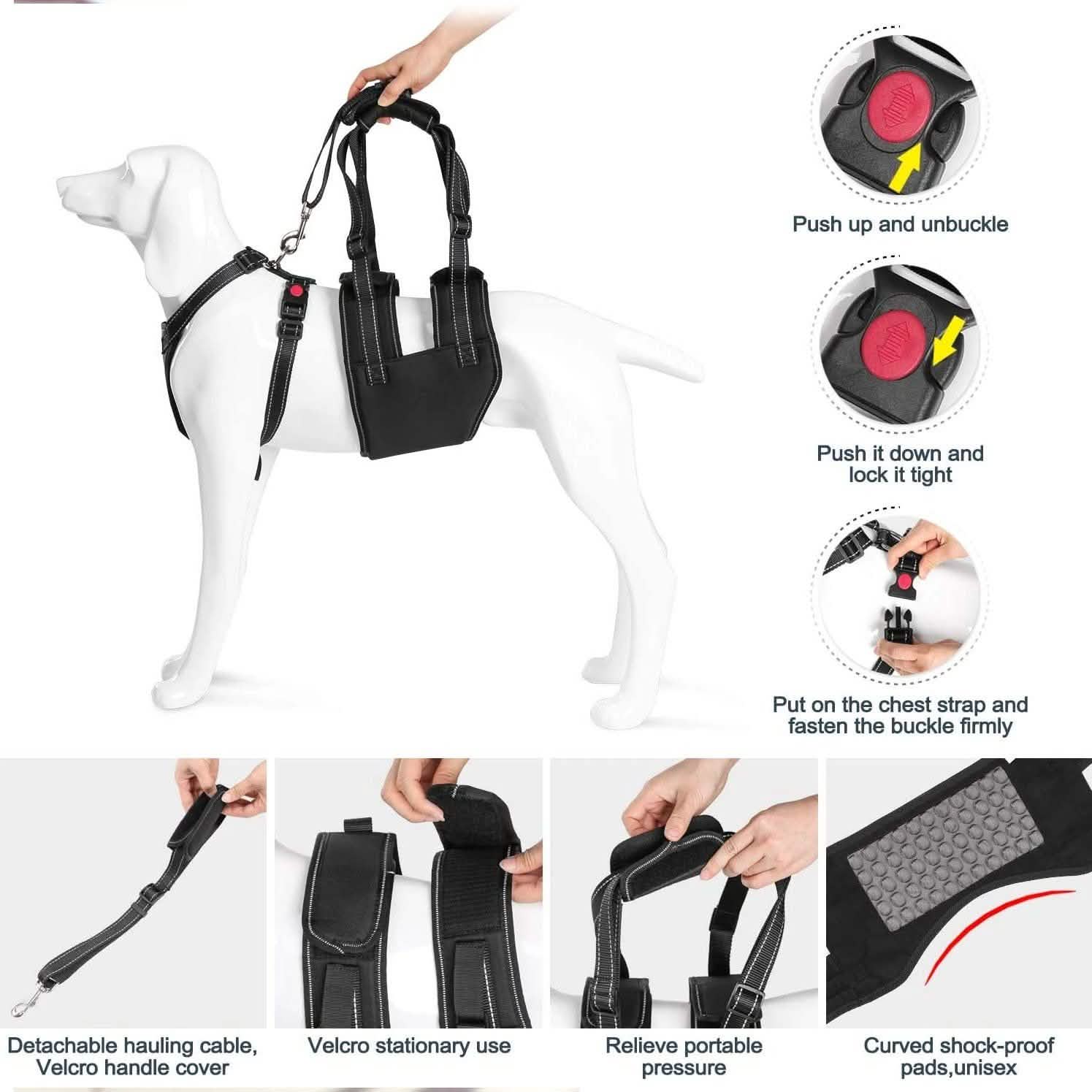 Push up and unbuckle

Push it down and lock it tight

Put on the chest strap and fasten the buckle firmly

Detachable hauling cable, Velcro handle cover

Velcro stationary use

Relieve portable pressure

Curved shock-proof pads,unisex