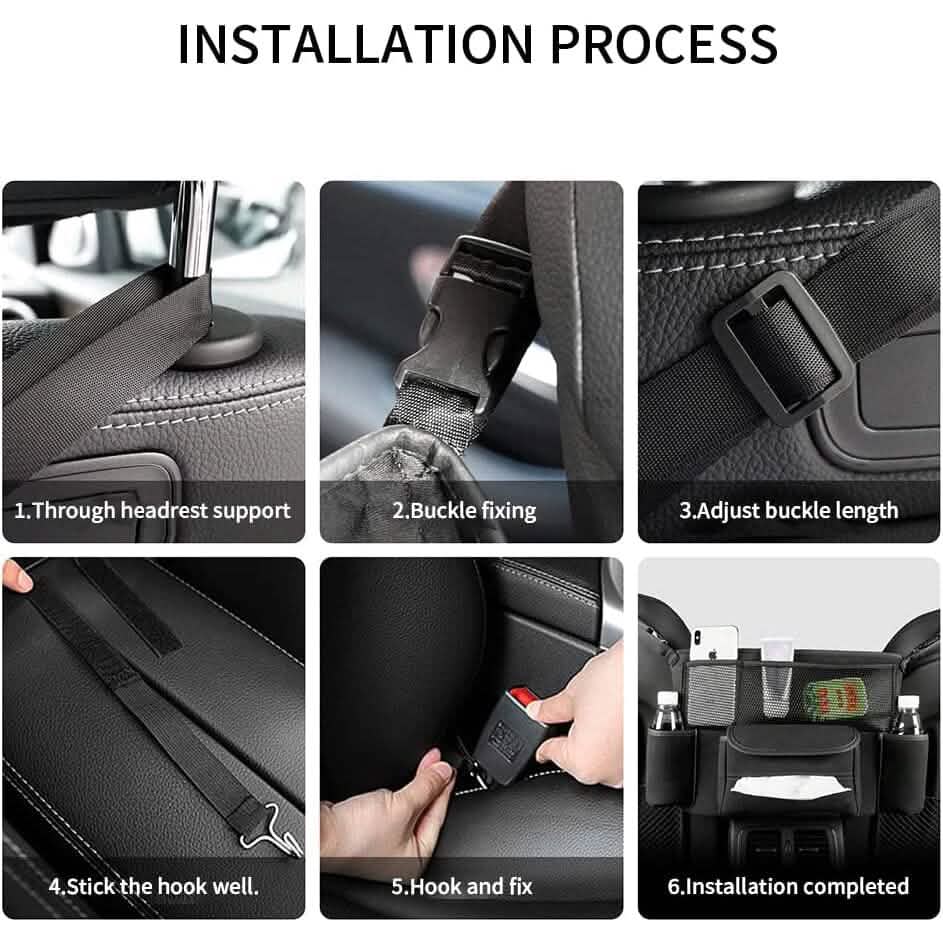 INSTALLATION PROCESS

1.Through headrest support

2.Buckle fixing

3.Adjust buckle length

4.Stick the hook well.

5.Hook and fix

6.Installation completed