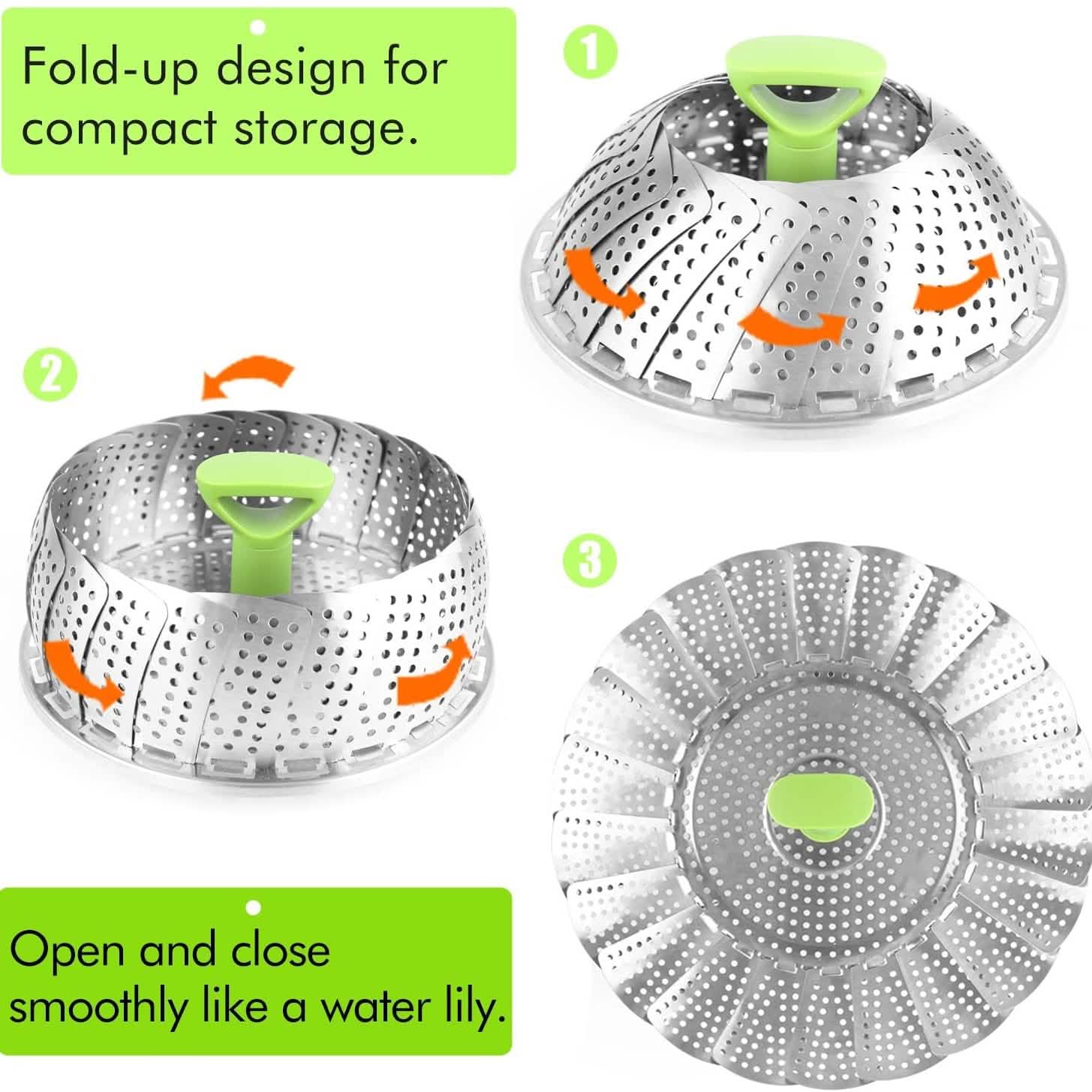 Fold-up design for compact storage.

1

2

3

Open and close smoothly like a water lily.