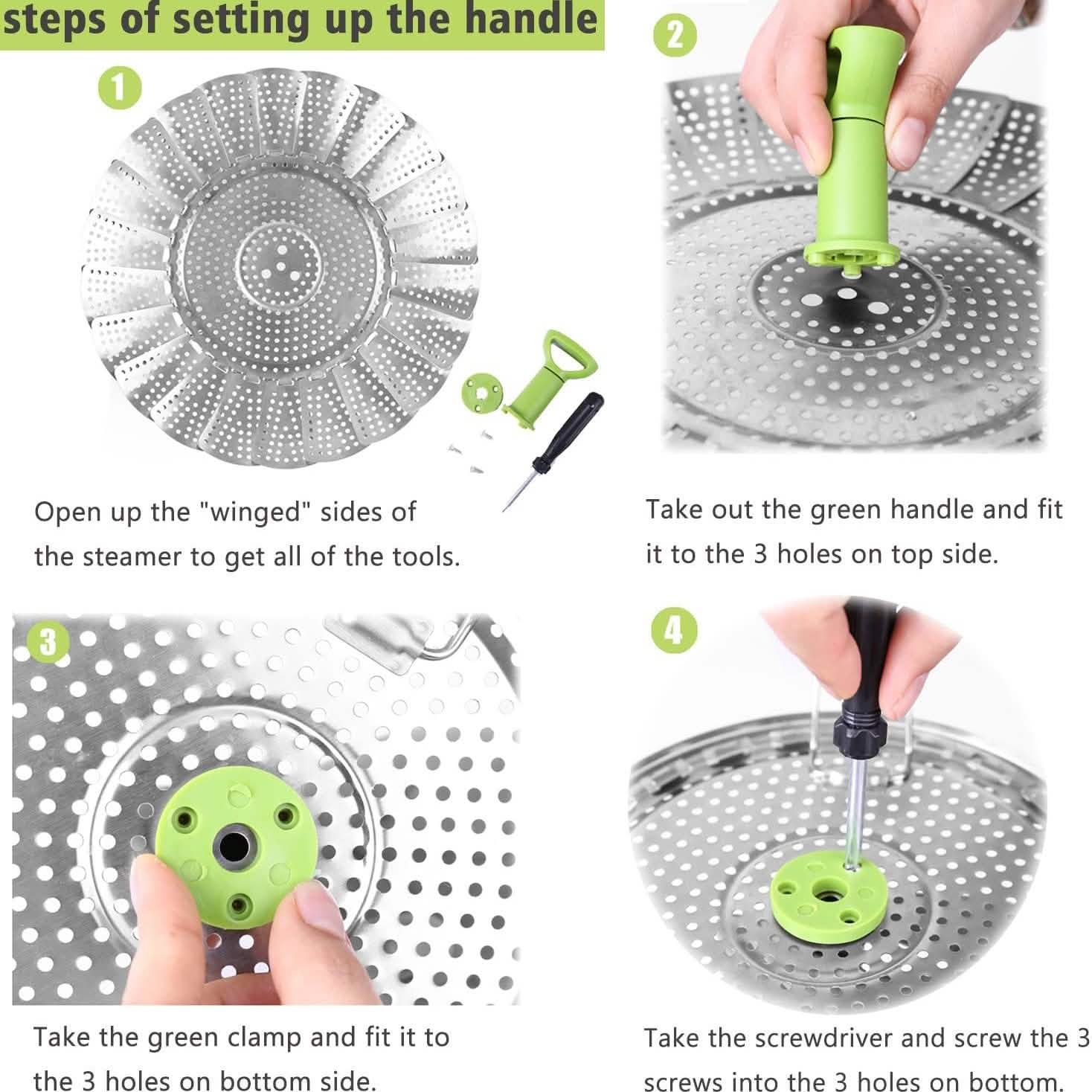 steps of setting up the handle

1

Open up the "winged" sides of the steamer to get all of the tools.

2

Take out the green handle and fit it to the 3 holes on top side.

3

Take the green clamp and fit it to the 3 holes on bottom side.

4

Take the screwdriver and screw the 3 screws into the 3 holes on bottom.