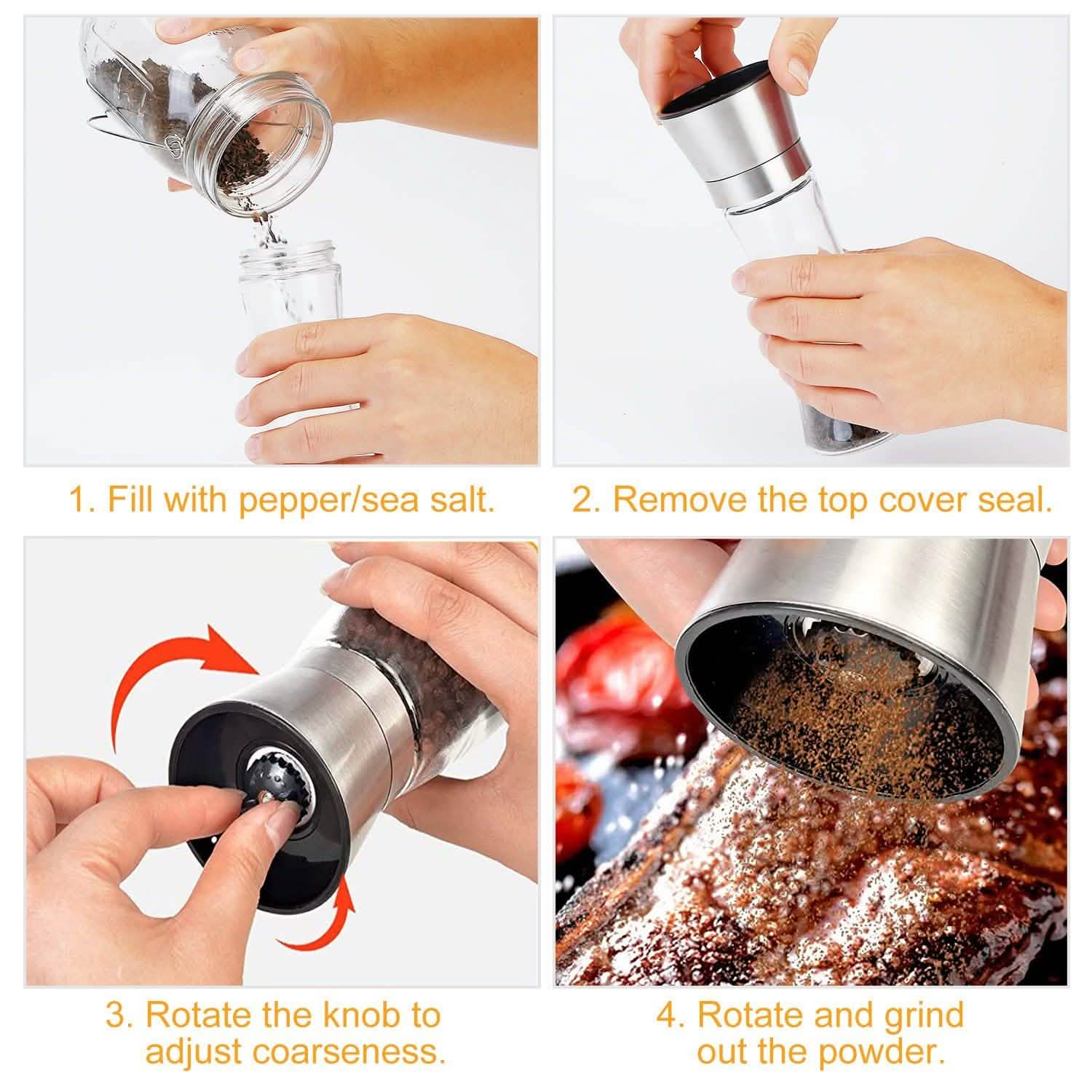 1. Fill with pepper/sea salt.

2. Remove the top cover seal.

3. Rotate the knob to adjust coarseness.

4. Rotate and grind out the powder.