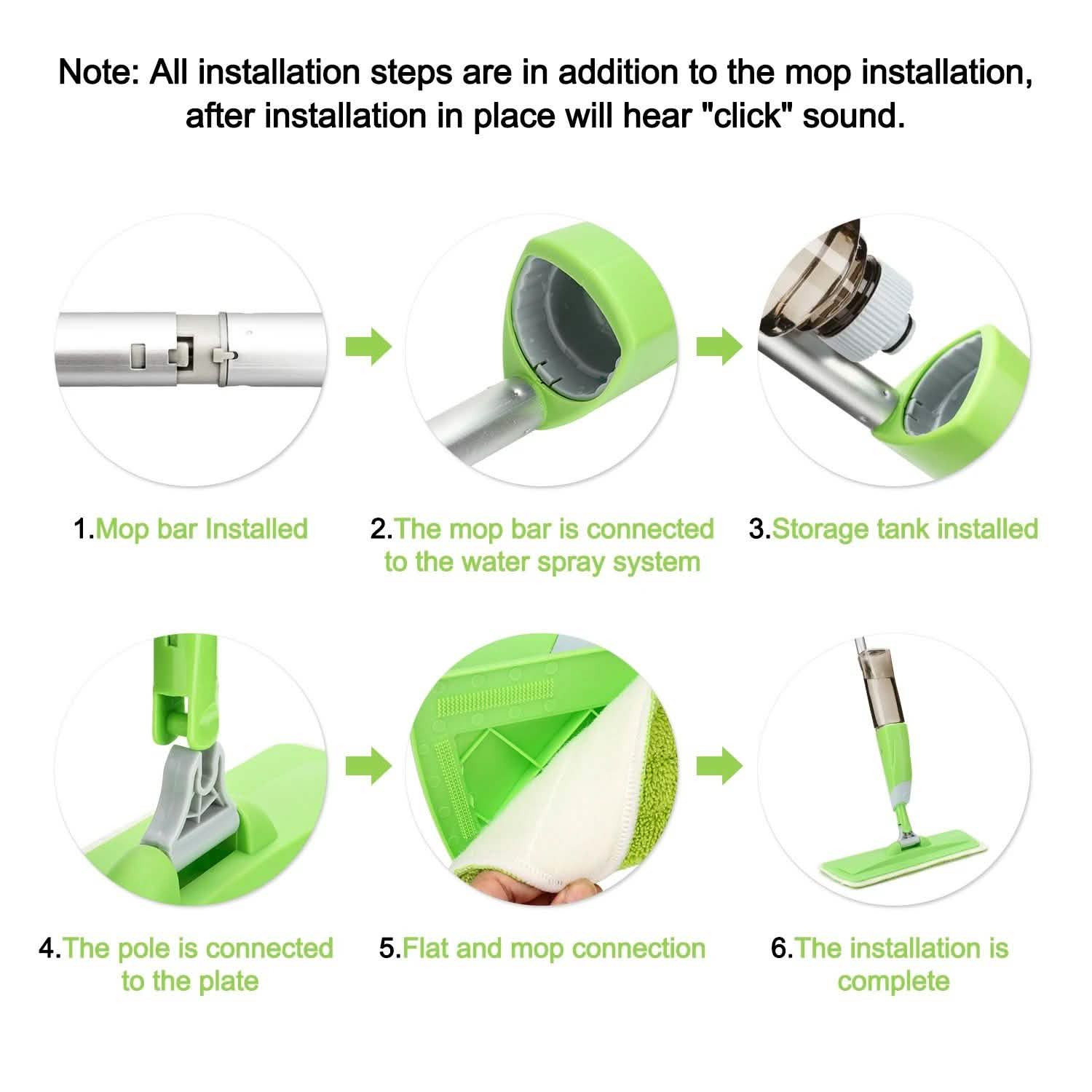 Note: All installation steps are in addition to the mop installation, after installation in place will hear "click" sound.

1.Mop bar Installed

2.The mop bar is connected to the water spray system

3.Storage tank installed

4.The pole is connected to the plate

5.Flat and mop connection

6.The installation is complete