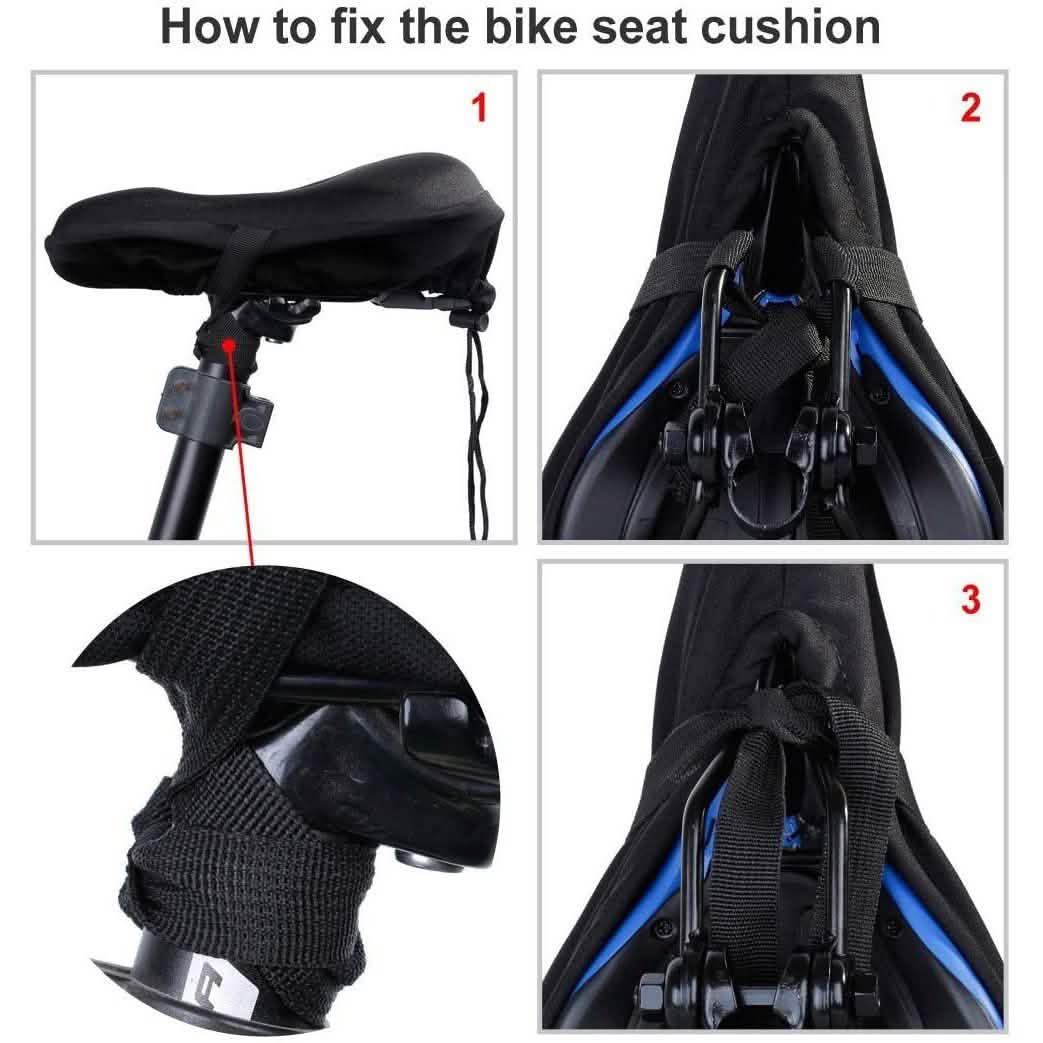 How to fix the bike seat cushion

1

2

3