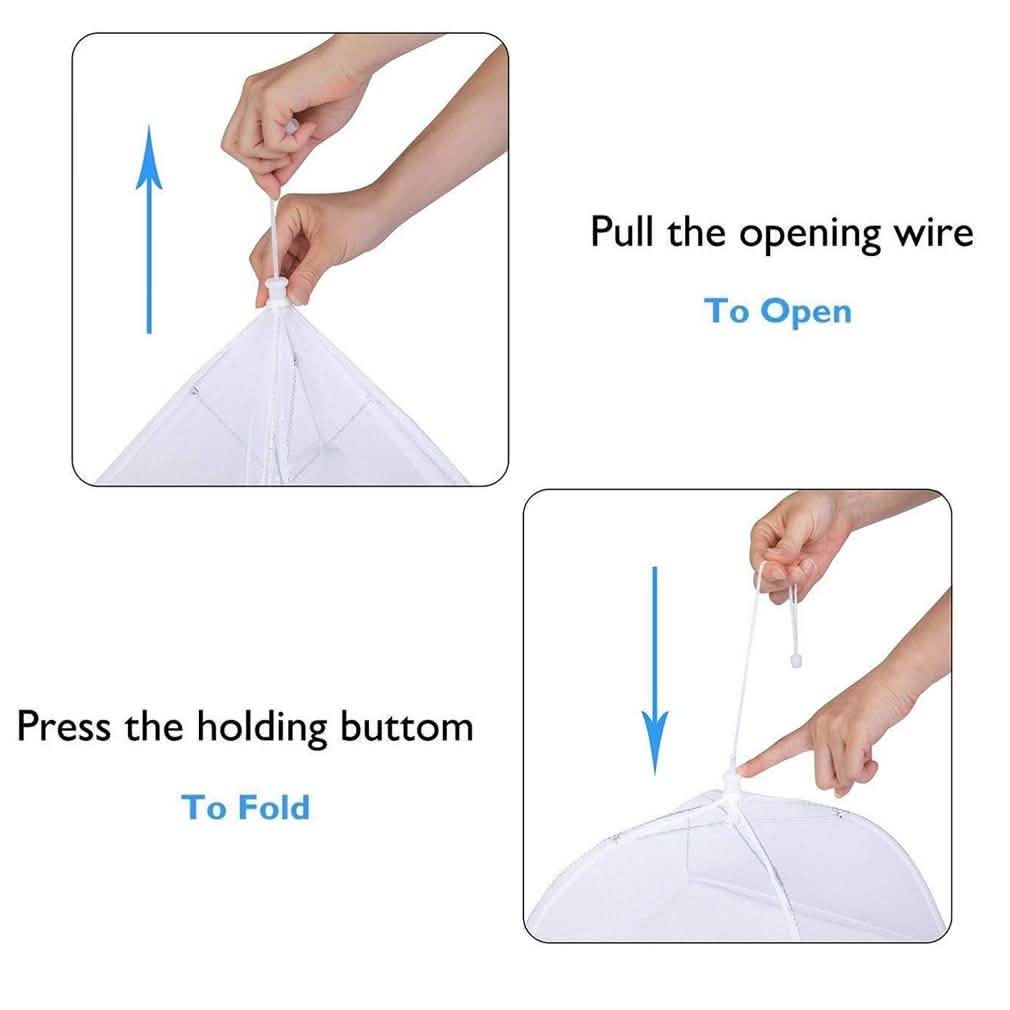 Pull the opening wire

To Open

Press the holding buttom

To Fold