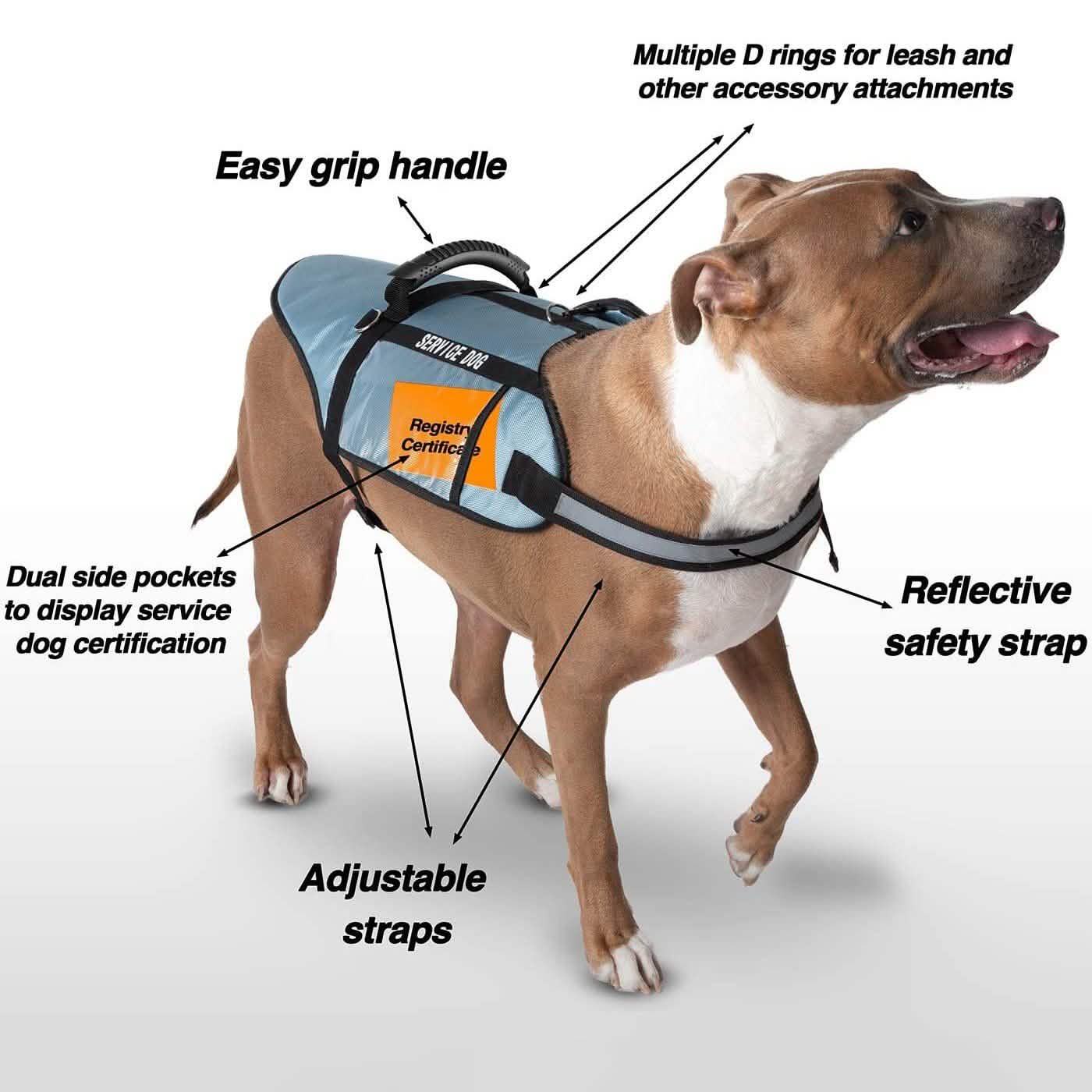 Multiple D rings for leash and other accessory attachments

Easy grip handle

SERVICE DOG

Registry Certificate

Dual side pockets to display service dog certification

Reflective safety strap

Adjustable straps