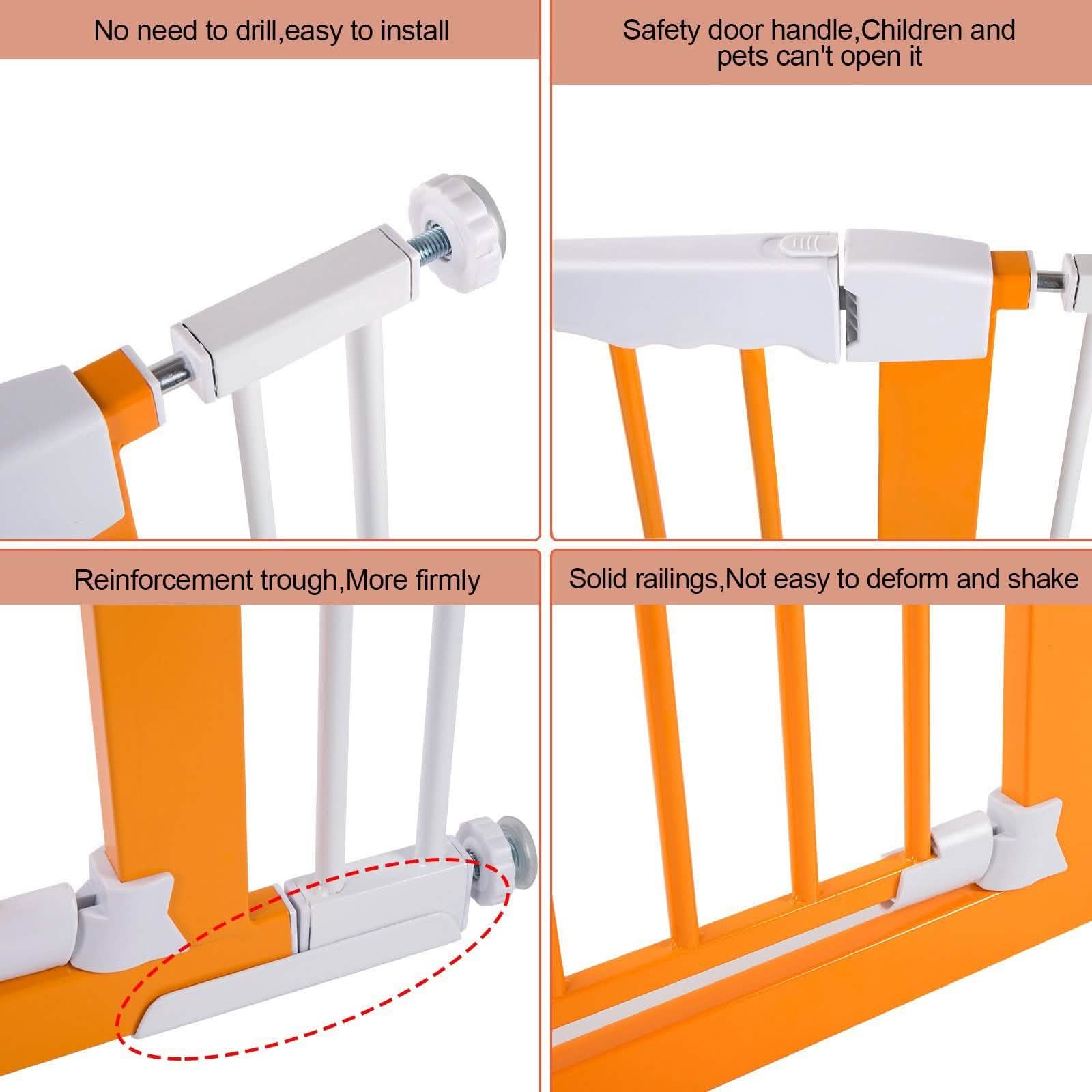 No need to drill,easy to install

Safety door handle,Children and pets can't open it

Reinforcement trough,More firmly

Solid railings,Not easy to deform and shake