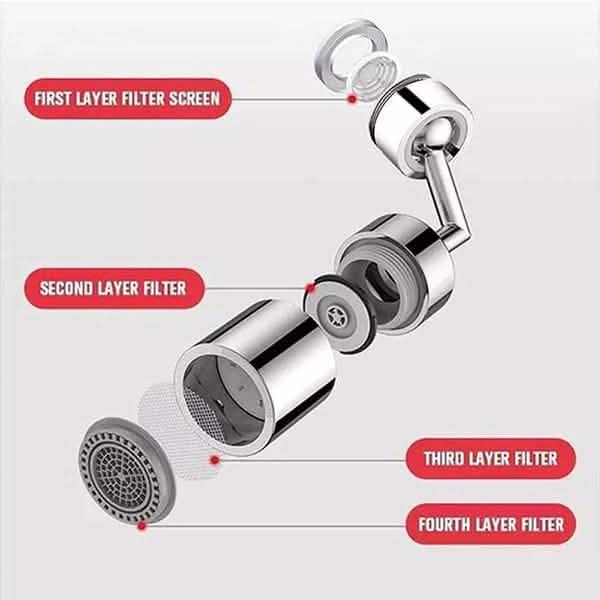 FIRST LAYER FILTER SCREEN

SECOND LAYER FILTER

THIRD LAYER FILTER

FOURTH LAYER FILTER