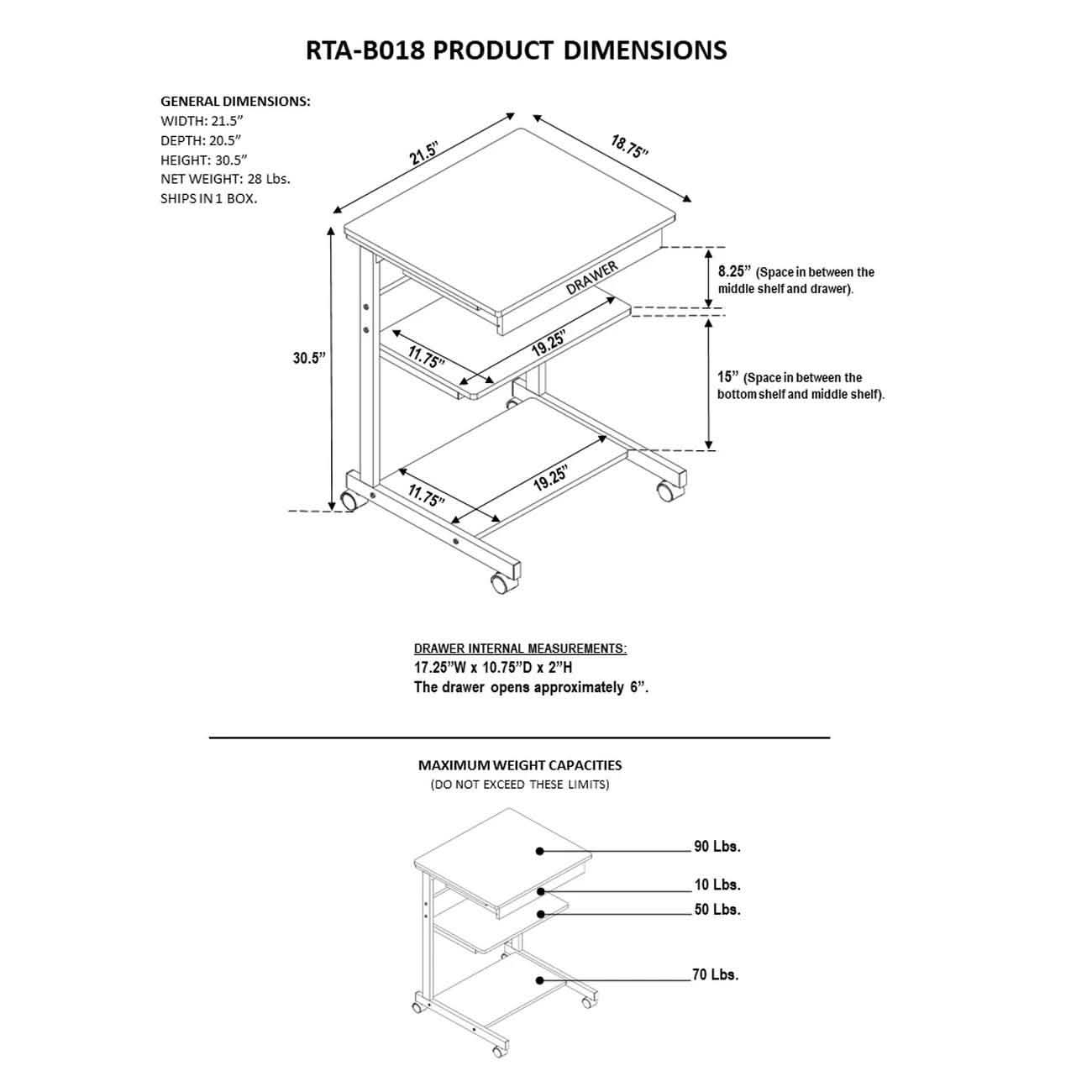 RTA-B018 PRODUCT DIMENSIONS

GENERAL DIMENSIONS:
WIDTH: 21.5”
DEPTH: 20.5”
HEIGHT: 30.5”
NET WEIGHT: 28 Lbs.
SHIPS IN 1 BOX.

21.5”

18.75”

DRAWER

8.25” (Space in between the middle shelf and drawer).

30.5”

11.75”

19.25”

15” (Space in between the bottom shelf and middle shelf).

11.75”

19.25”

DRAWER INTERNAL MEASUREMENTS:
17.25”W x 10.75”D x 2”H
The drawer opens approximately 6”.

MAXIMUM WEIGHT CAPACITIES
(DO NOT EXCEED THESE LIMITS)

90 Lbs.
10 Lbs.
50 Lbs.
70 Lbs.