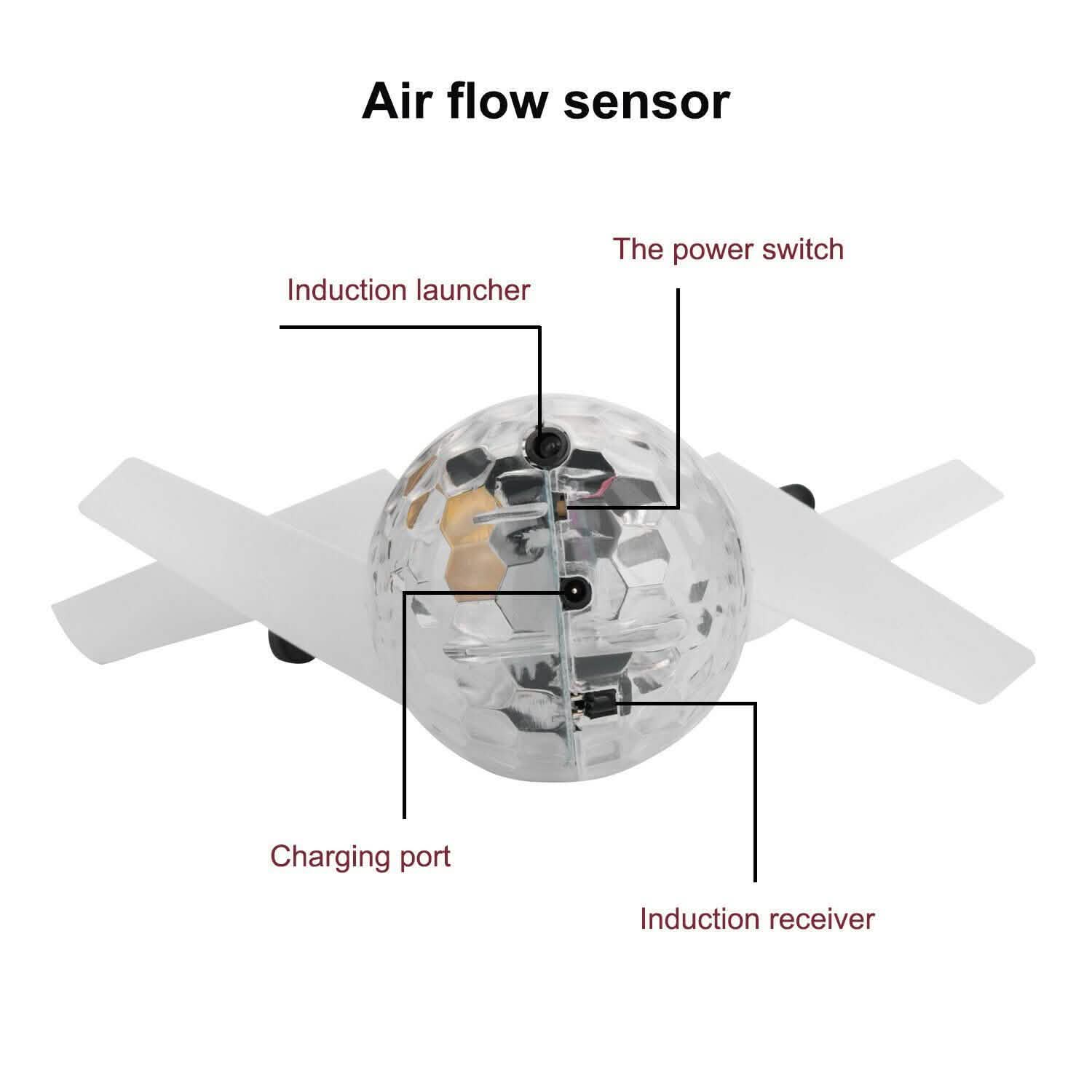 Air flow sensor

The power switch

Induction launcher

Charging port

Induction receiver