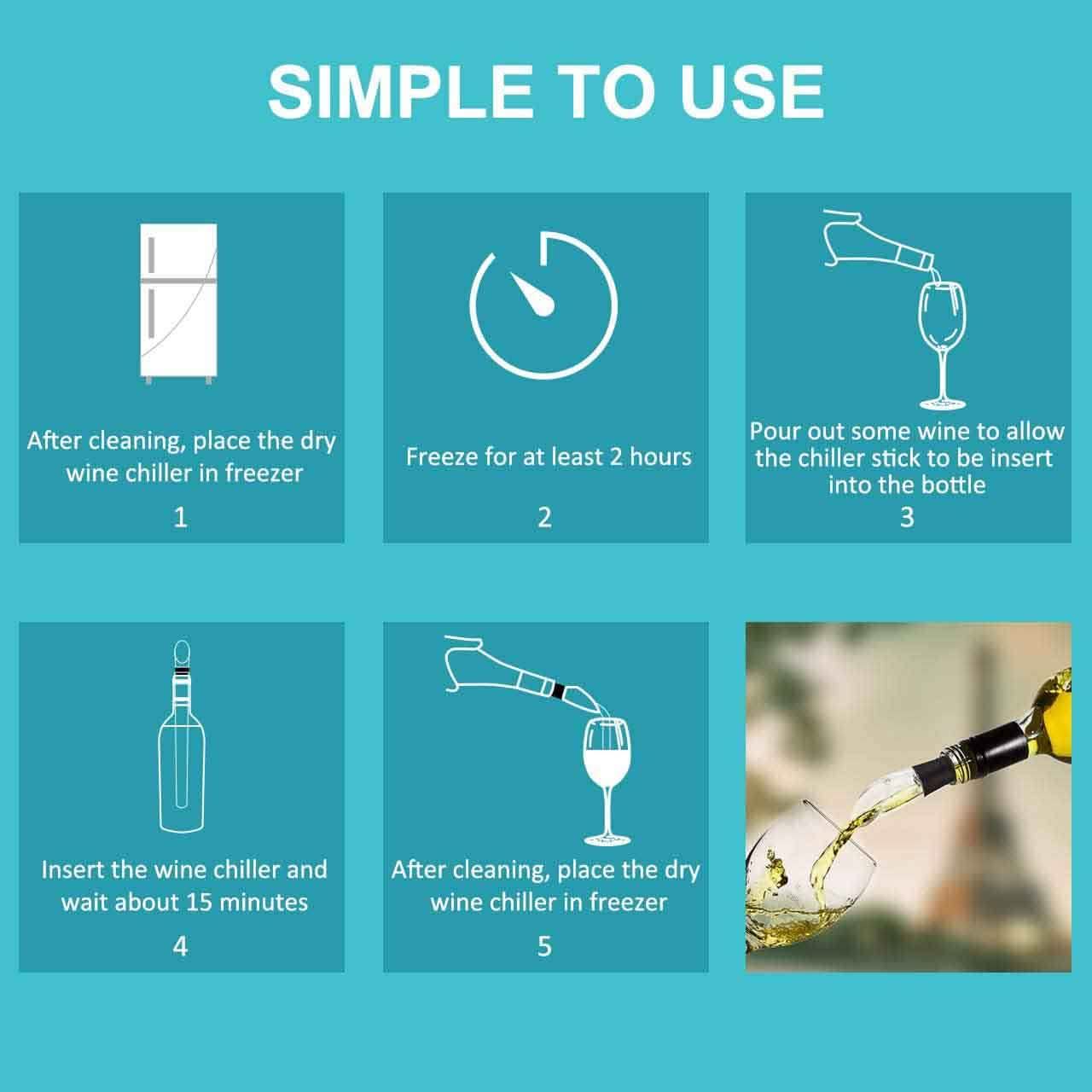 SIMPLE TO USE

After cleaning, place the dry wine chiller in freezer
1

Freeze for at least 2 hours
2

Pour out some wine to allow the chiller stick to be insert into the bottle
3

Insert the wine chiller and wait about 15 minutes
4

After cleaning, place the dry wine chiller in freezer
5