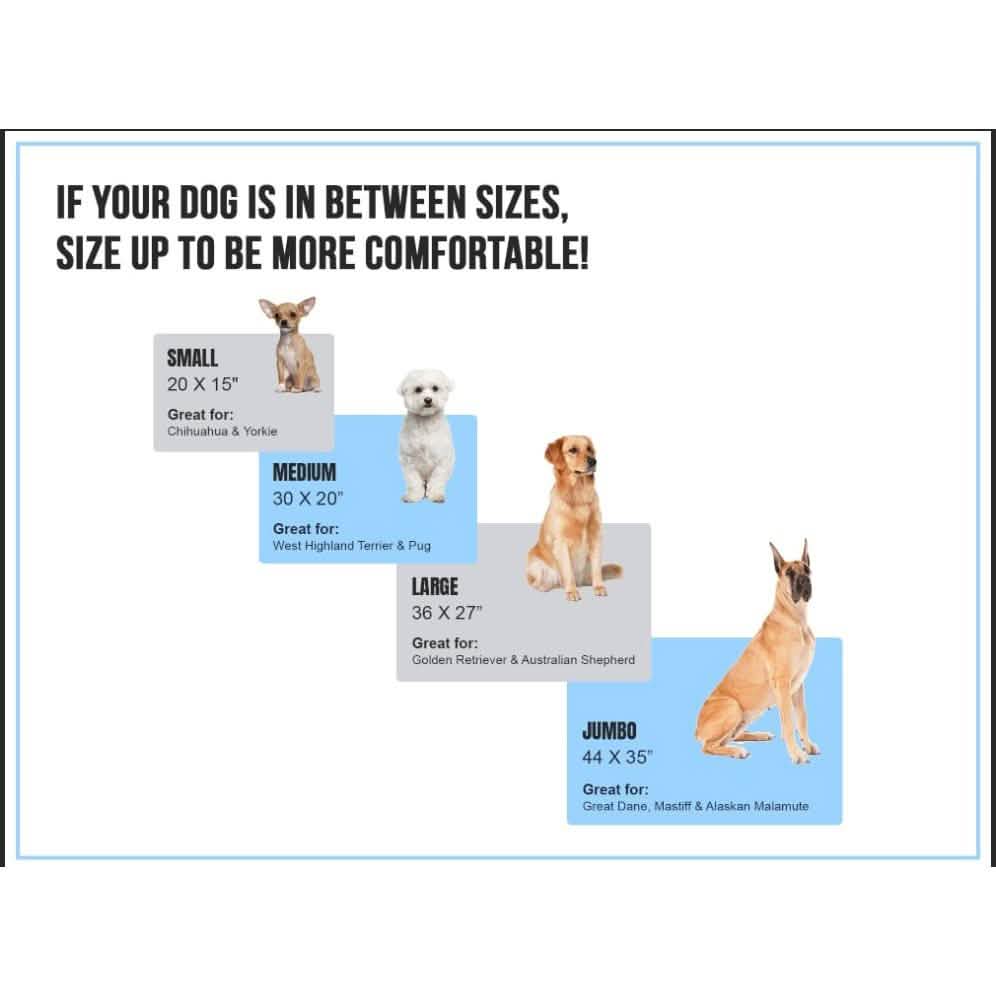 IF YOUR DOG IS IN BETWEEN SIZES, SIZE UP TO BE MORE COMFORTABLE!

SMALL
20 X 15"
Great for:
Chihuahua & Yorkie

MEDIUM
30 X 20"
Great for:
West Highland Terrier & Pug

LARGE
36 X 27"
Great for:
Golden Retriever & Australian Shepherd

JUMBO
44 X 35"
Great for:
Great Dane, Mastiff & Alaskan Malamute