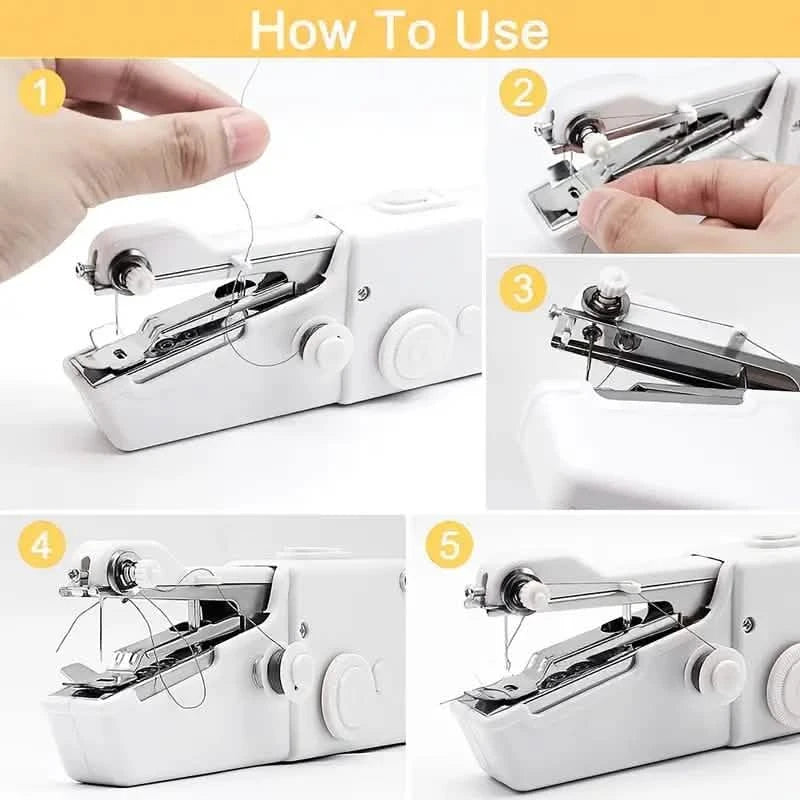 How To Use

1

2

3

4

5