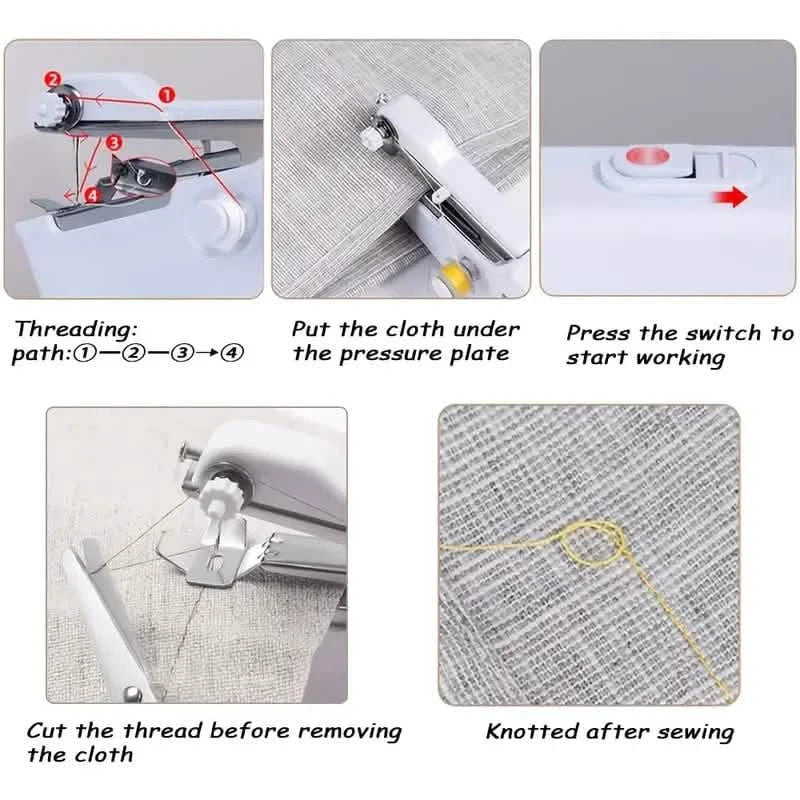 2
1
3
4

Threading: path:①—②—③→④

Put the cloth under the pressure plate

Press the switch to start working

Cut the thread before removing the cloth

Knotted after sewing