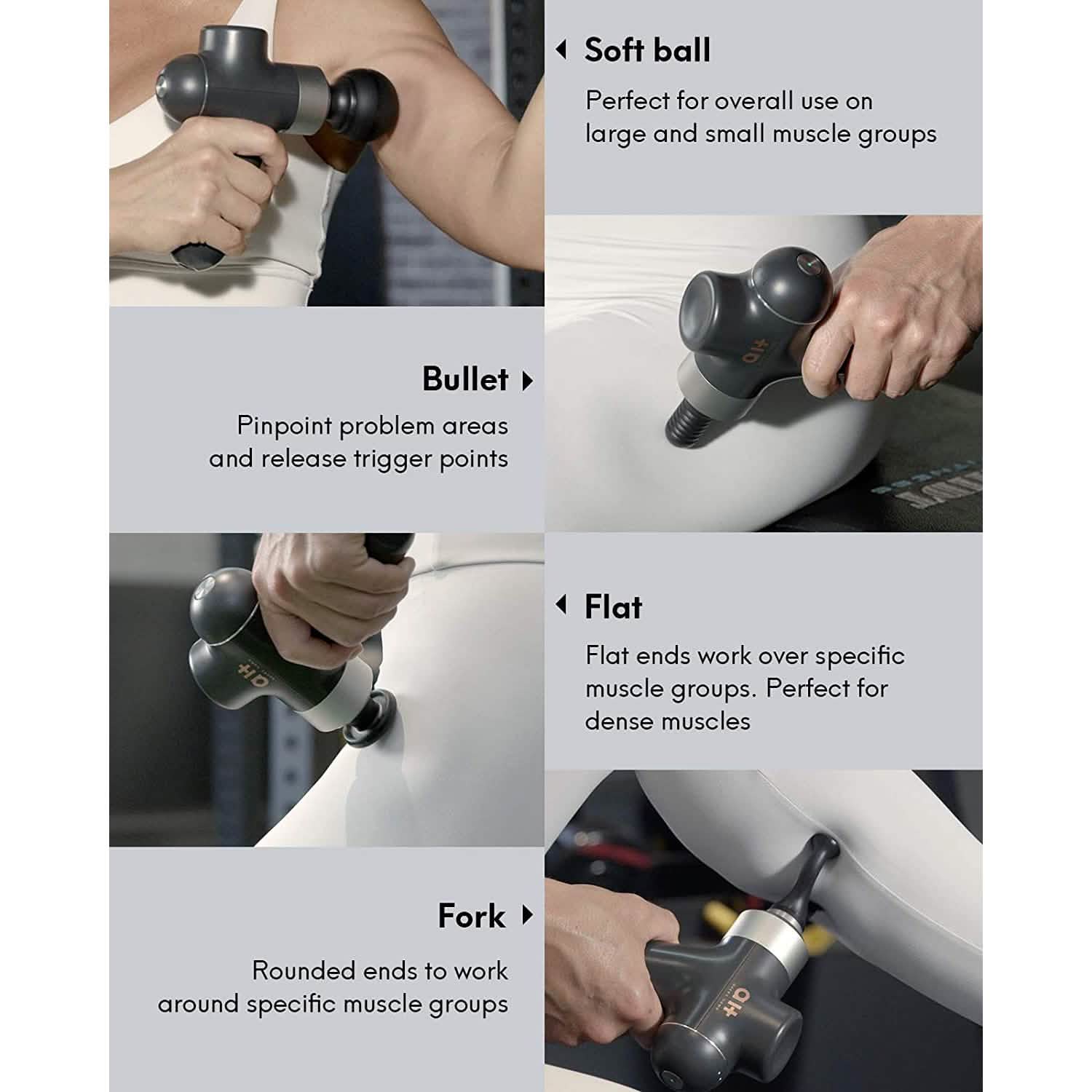 Soft ball

Perfect for overall use on large and small muscle groups

Bullet

Pinpoint problem areas and release trigger points

Flat

Flat ends work over specific muscle groups. Perfect for dense muscles

Fork

Rounded ends to work around specific muscle groups