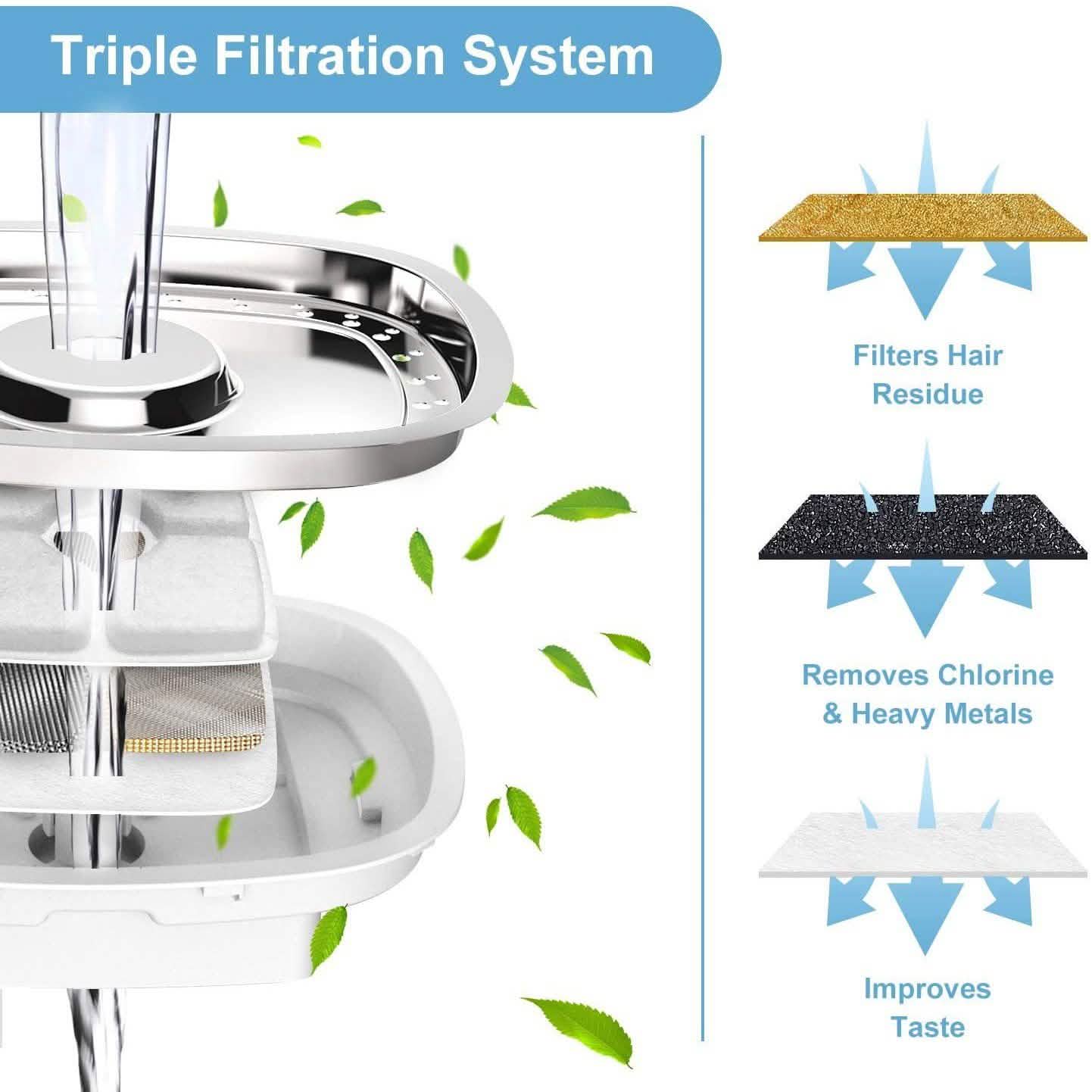 Triple Filtration System

Filters Hair Residue

Removes Chlorine & Heavy Metals

Improves Taste