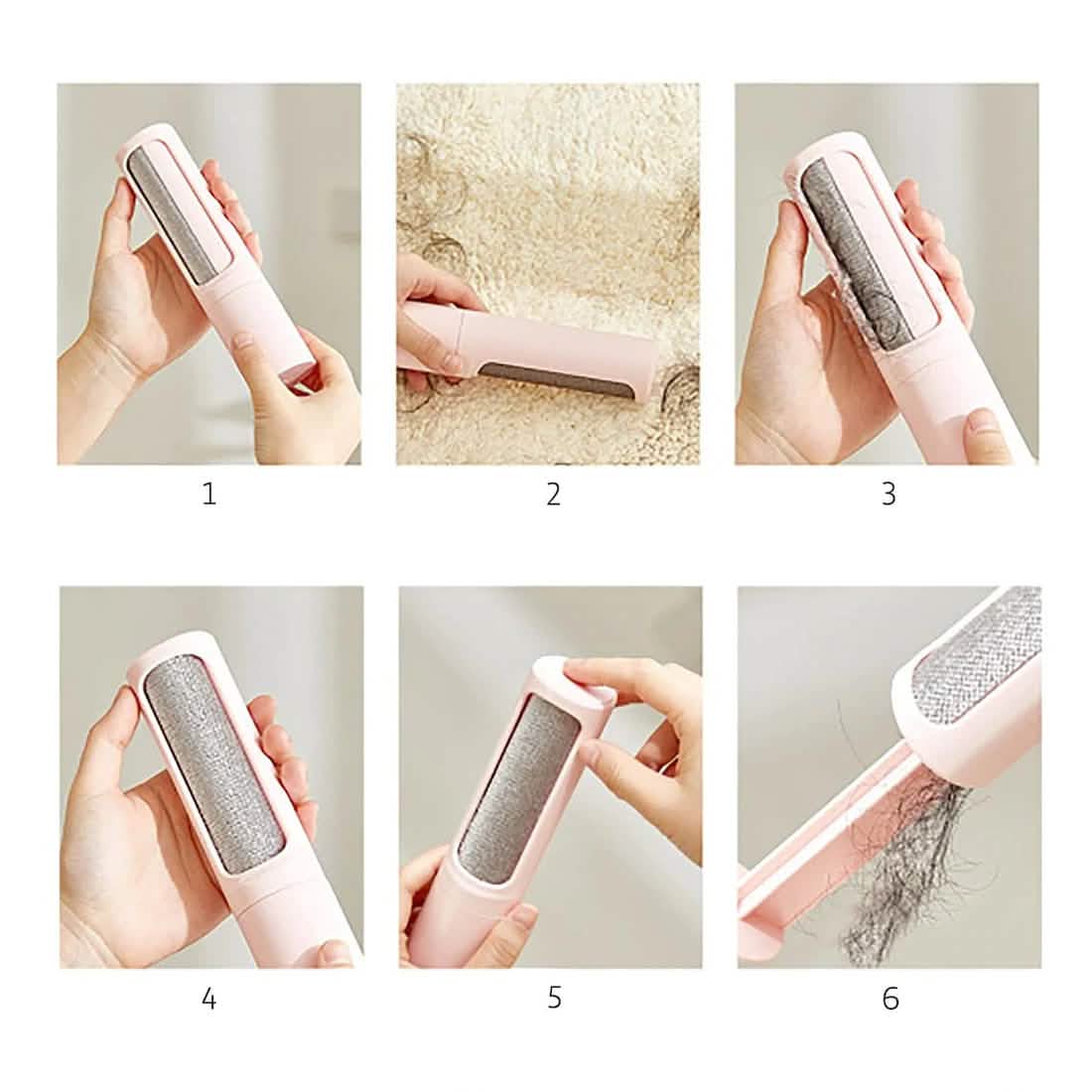 1

2

3

4

5

6