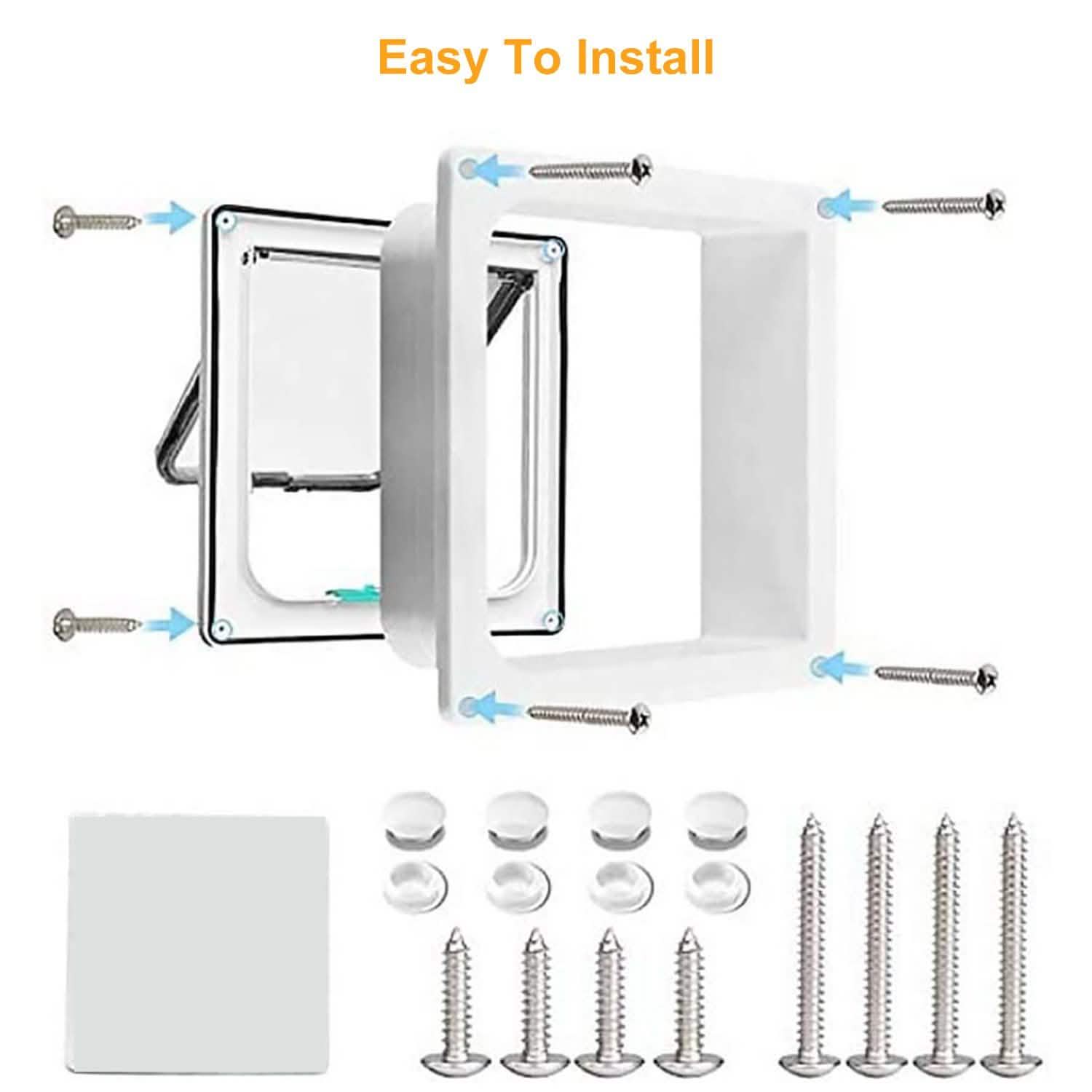 Easy To Install