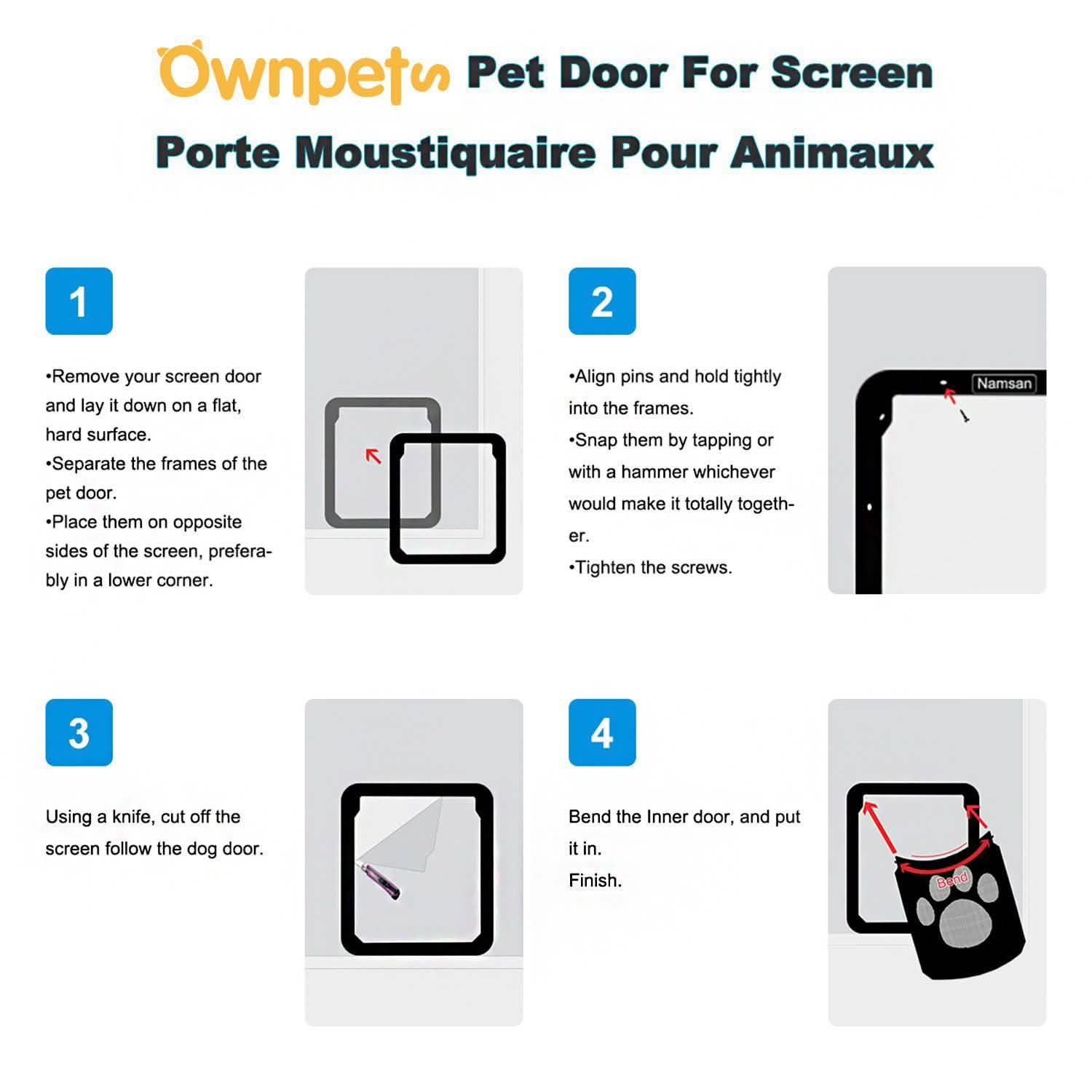 Ownpets Pet Door For Screen

Porte Moustiquaire Pour Animaux

1

•Remove your screen door and lay it down on a flat, hard surface.
•Separate the frames of the pet door.
•Place them on opposite sides of the screen, preferably in a lower corner.

2

•Align pins and hold tightly into the frames.
•Snap them by tapping or with a hammer whichever would make it totally together.
•Tighten the screws.

Namsan

3

Using a knife, cut off the screen follow the dog door.

4

Bend the Inner door, and put it in.
Finish.

Bend