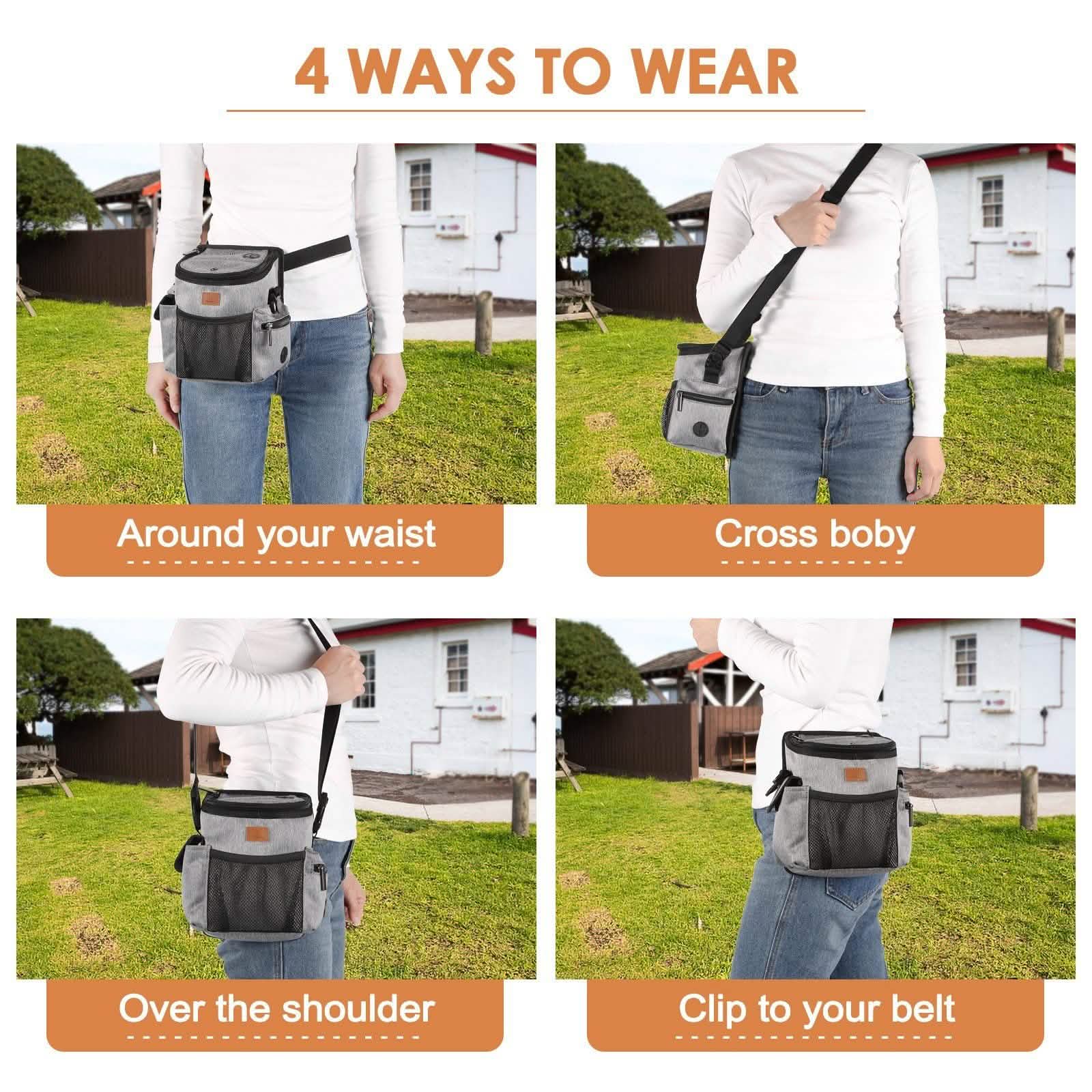 4 WAYS TO WEAR

Around your waist

Cross boby

Over the shoulder

Clip to your belt