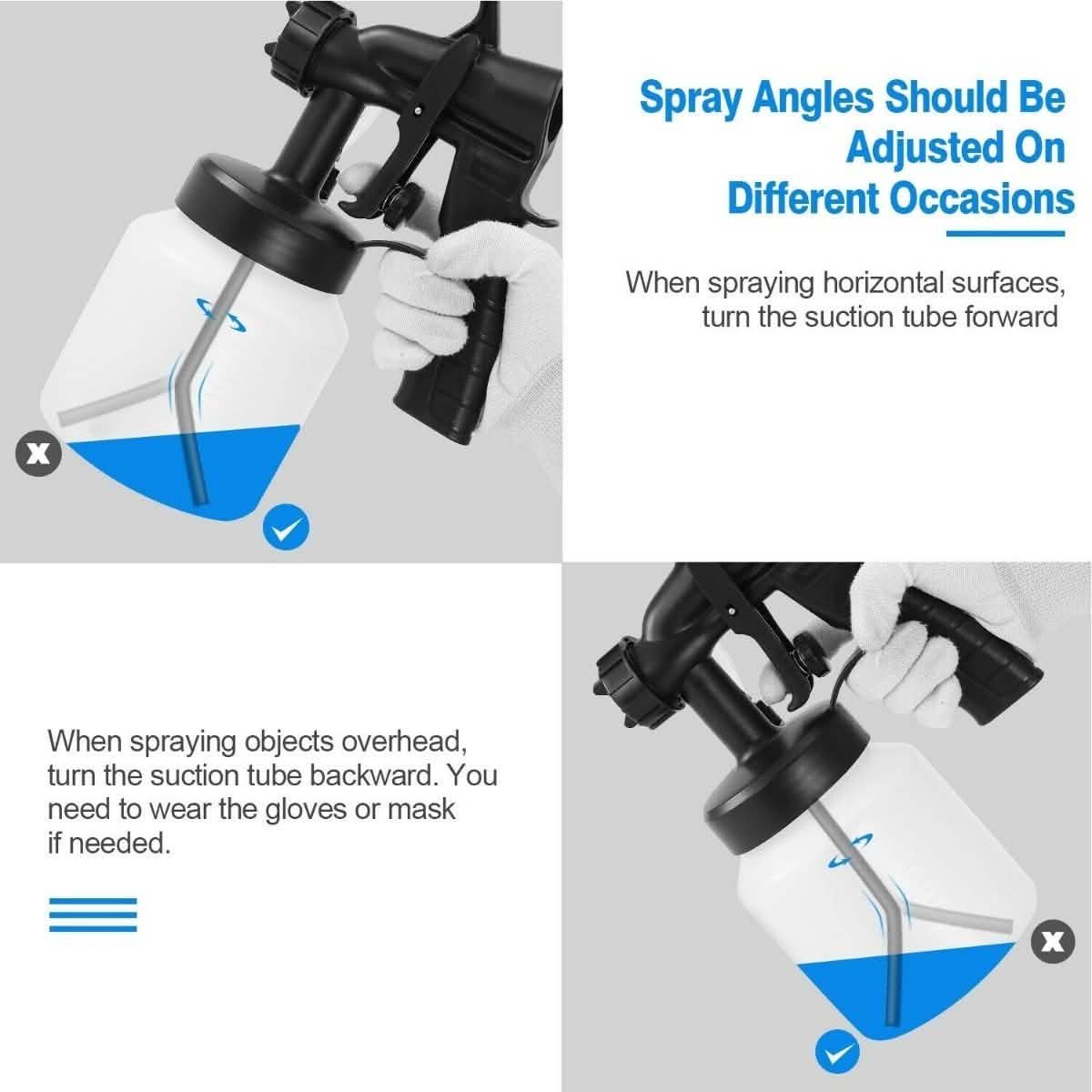 Spray Angles Should Be Adjusted On Different Occasions

When spraying horizontal surfaces, turn the suction tube forward

When spraying objects overhead, turn the suction tube backward. You need to wear the gloves or mask if needed.