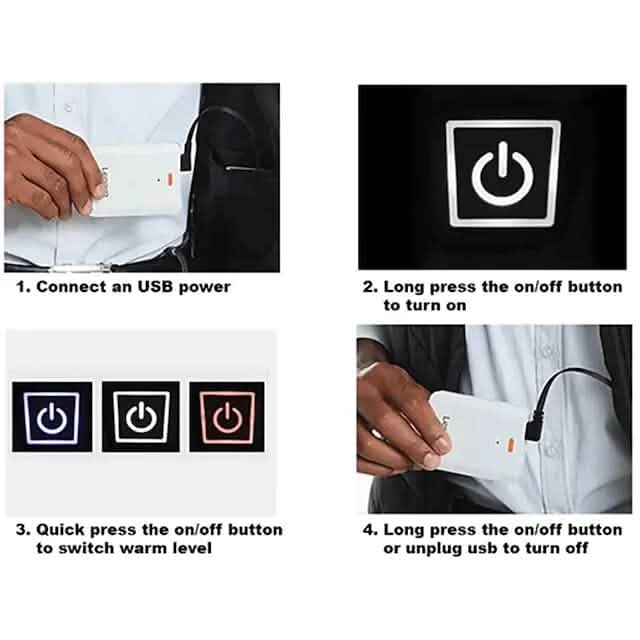 1. Connect an USB power

2. Long press the on/off button to turn on

3. Quick press the on/off button to switch warm level

4. Long press the on/off button or unplug usb to turn off