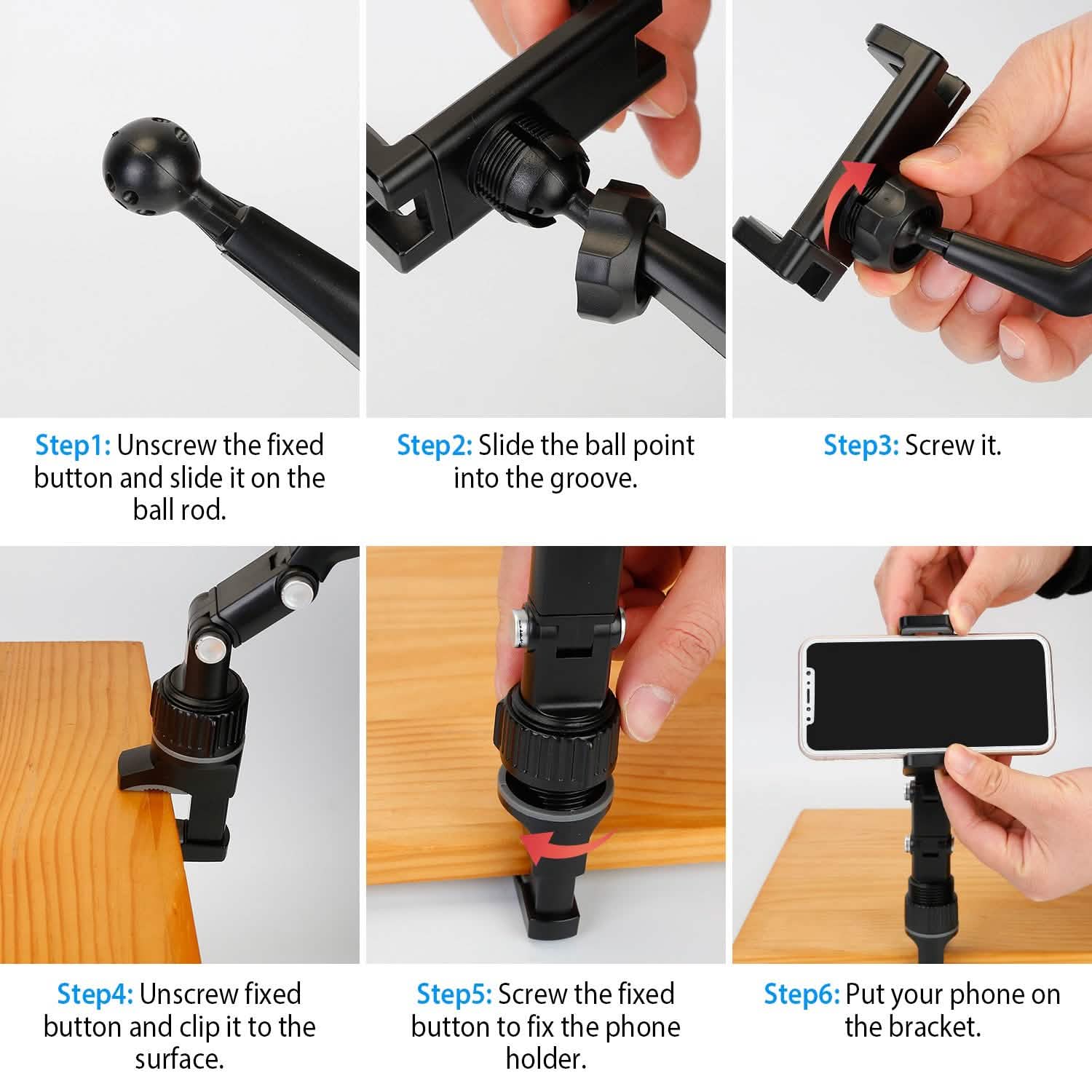 Step1: Unscrew the fixed button and slide it on the ball rod.

Step2: Slide the ball point into the groove.

Step3: Screw it.

Step4: Unscrew fixed button and clip it to the surface.

Step5: Screw the fixed button to fix the phone holder.

Step6: Put your phone on the bracket.