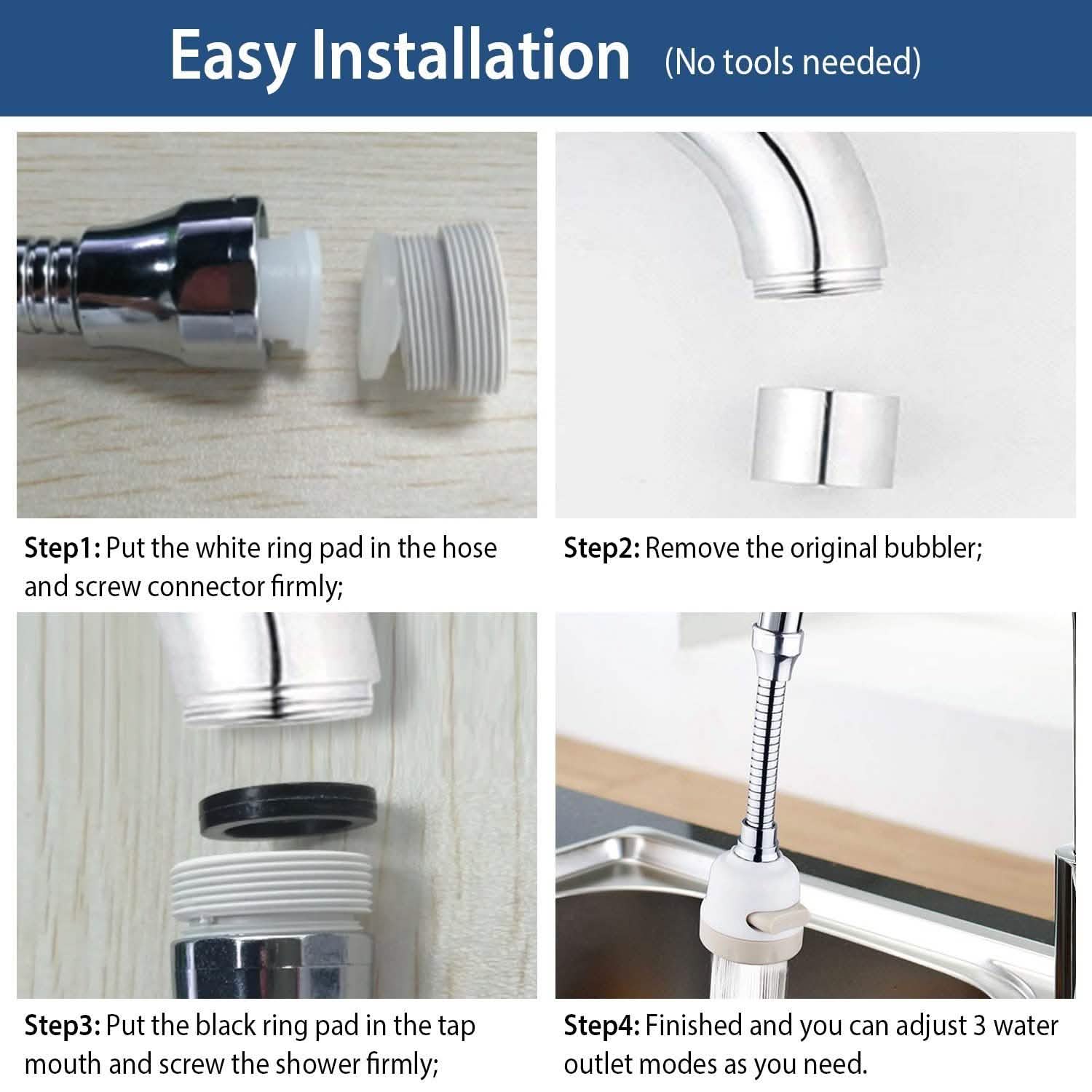 Easy Installation (No tools needed)

Step1: Put the white ring pad in the hose and screw connector firmly;

Step2: Remove the original bubbler;

Step3: Put the black ring pad in the tap mouth and screw the shower firmly;

Step4: Finished and you can adjust 3 water outlet modes as you need.