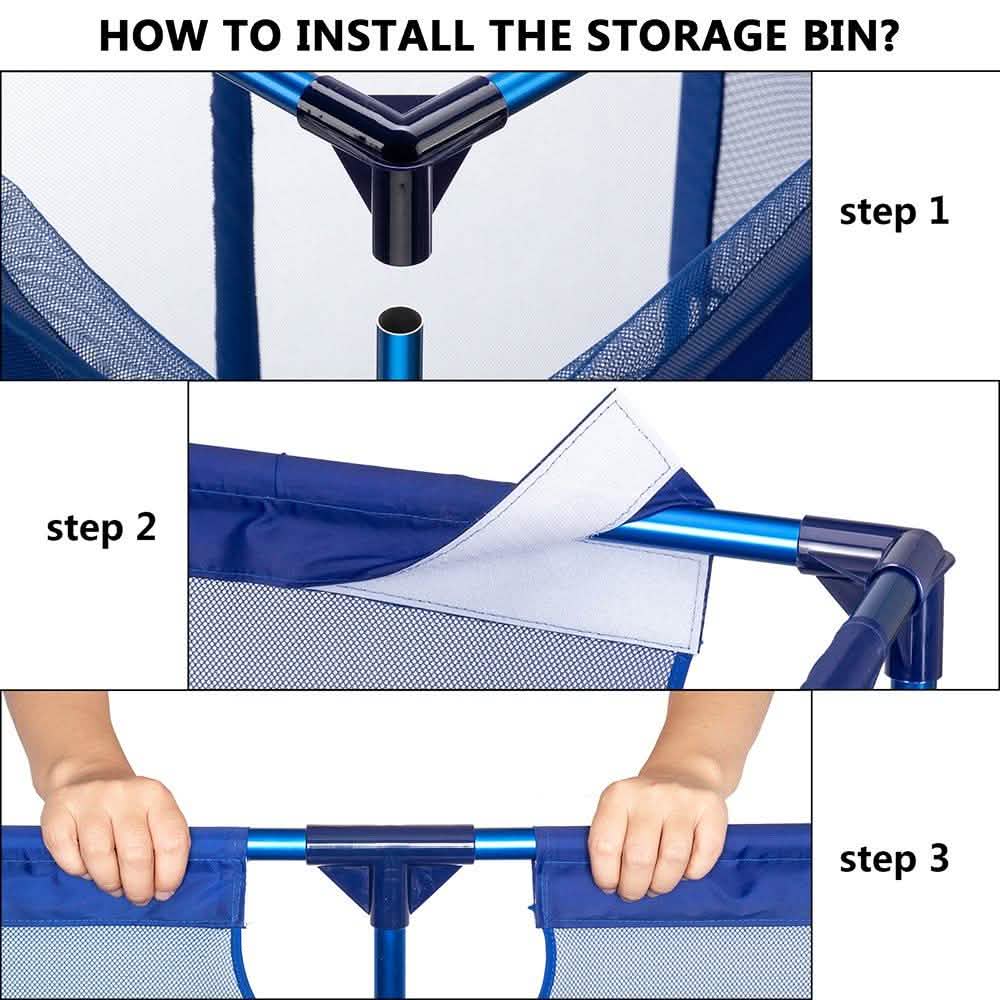 HOW TO INSTALL THE STORAGE BIN?

step 1

step 2

step 3