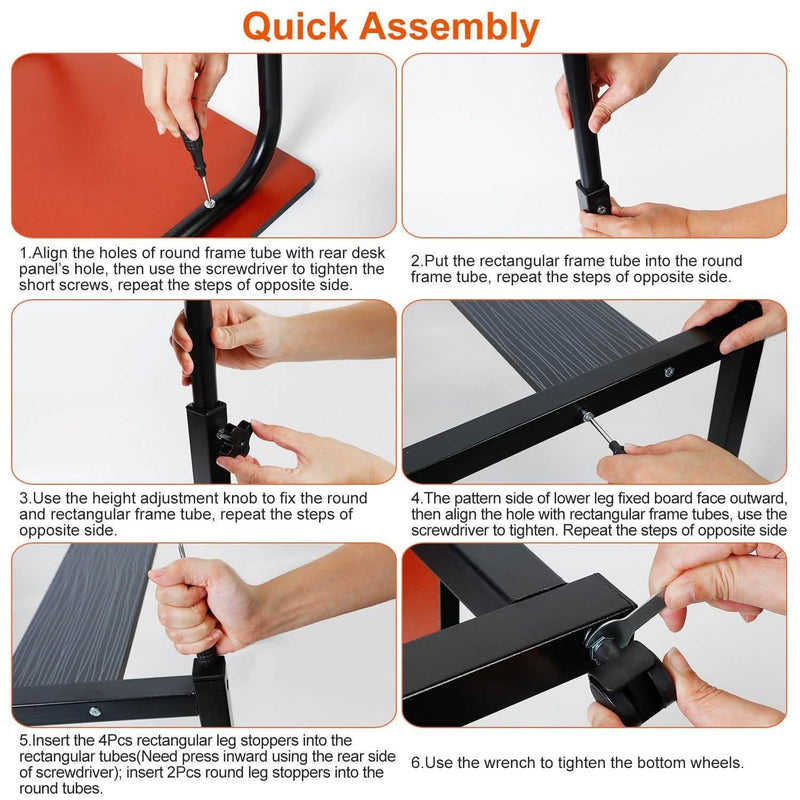 Quick Assembly

1.Align the holes of round frame tube with rear desk panel's hole, then use the screwdriver to tighten the short screws, repeat the steps of opposite side.

2.Put the rectangular frame tube into the round frame tube, repeat the steps of opposite side.

3.Use the height adjustment knob to fix the round and rectangular frame tube, repeat the steps of opposite side.

4.The pattern side of lower leg fixed board face outward, then align the hole with rectangular frame tubes, use the screwdriver to tighten. Repeat the steps of opposite side

5.Insert the 4Pcs rectangular leg stoppers into the rectangular tubes(Need press inward using the rear side of screwdriver); insert 2Pcs round leg stoppers into the round tubes.

6.Use the wrench to tighten the bottom wheels.