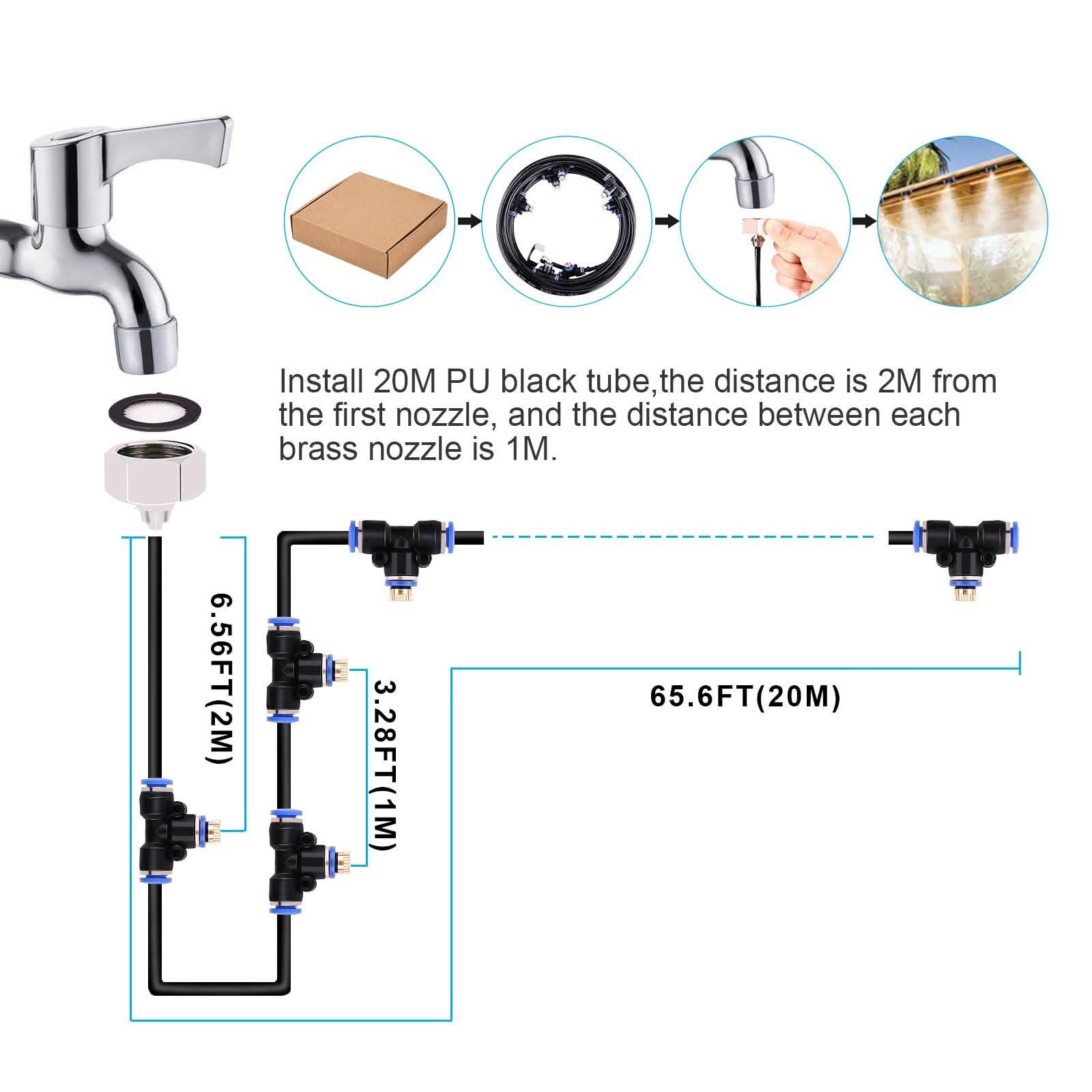 Install 20M PU black tube,the distance is 2M from the first nozzle, and the distance between each brass nozzle is 1M.

6.56FT(2M)

3.28FT(1M)

65.6FT(20M)