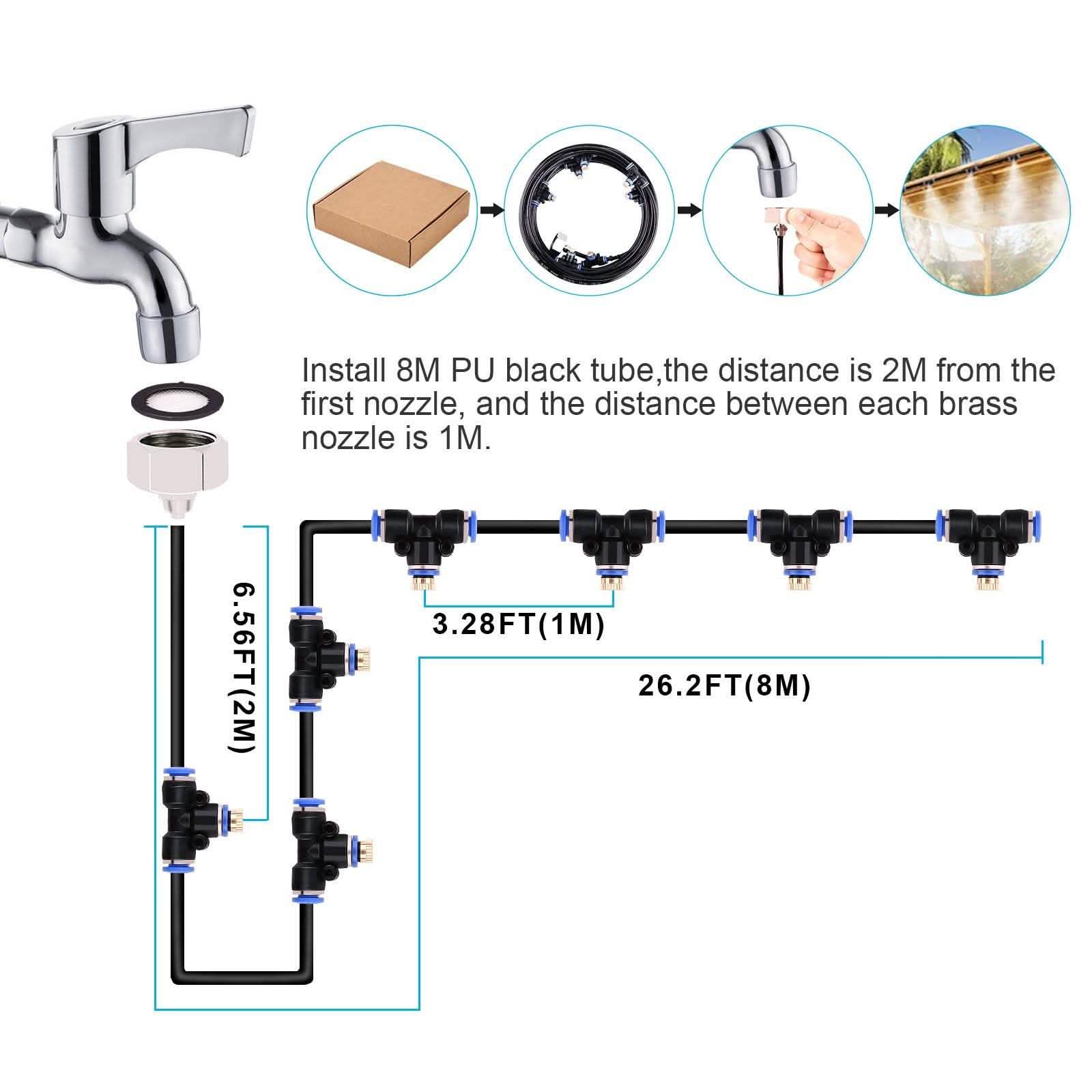 Install 8M PU black tube,the distance is 2M from the first nozzle, and the distance between each brass nozzle is 1M.

6.56FT(2M)

3.28FT(1M)

26.2FT(8M)