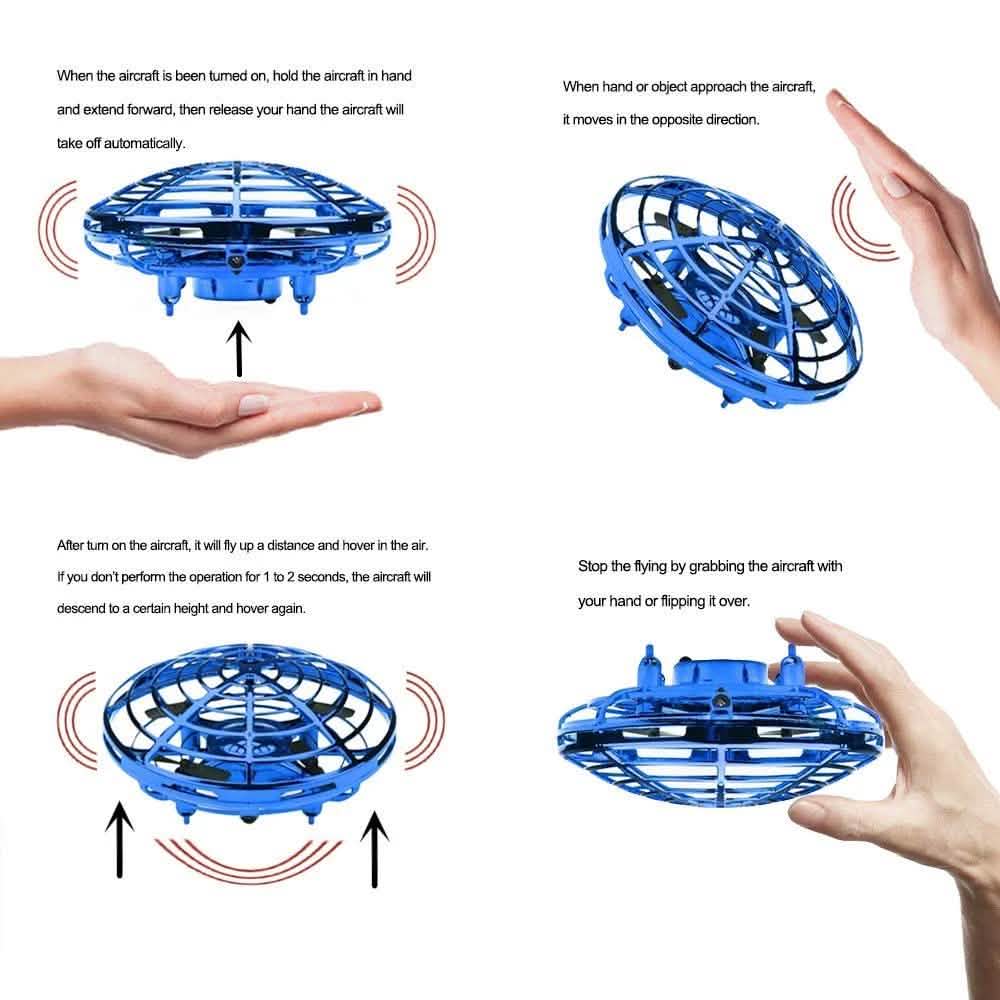 When the aircraft is been turned on, hold the aircraft in hand and extend forward, then release your hand the aircraft will take off automatically.

When hand or object approach the aircraft, it moves in the opposite direction.

After turn on the aircraft, it will fly up a distance and hover in the air. If you don't perform the operation for 1 to 2 seconds, the aircraft will descend to a certain height and hover again.

Stop the flying by grabbing the aircraft with your hand or flipping it over.