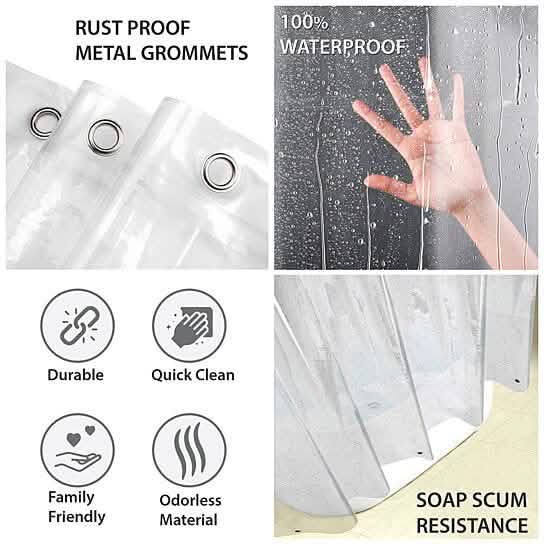 RUST PROOF
METAL GROMMETS

100%
WATERPROOF

Durable

Quick Clean

Family
Friendly

Odorless
Material

SOAP SCUM
RESISTANCE