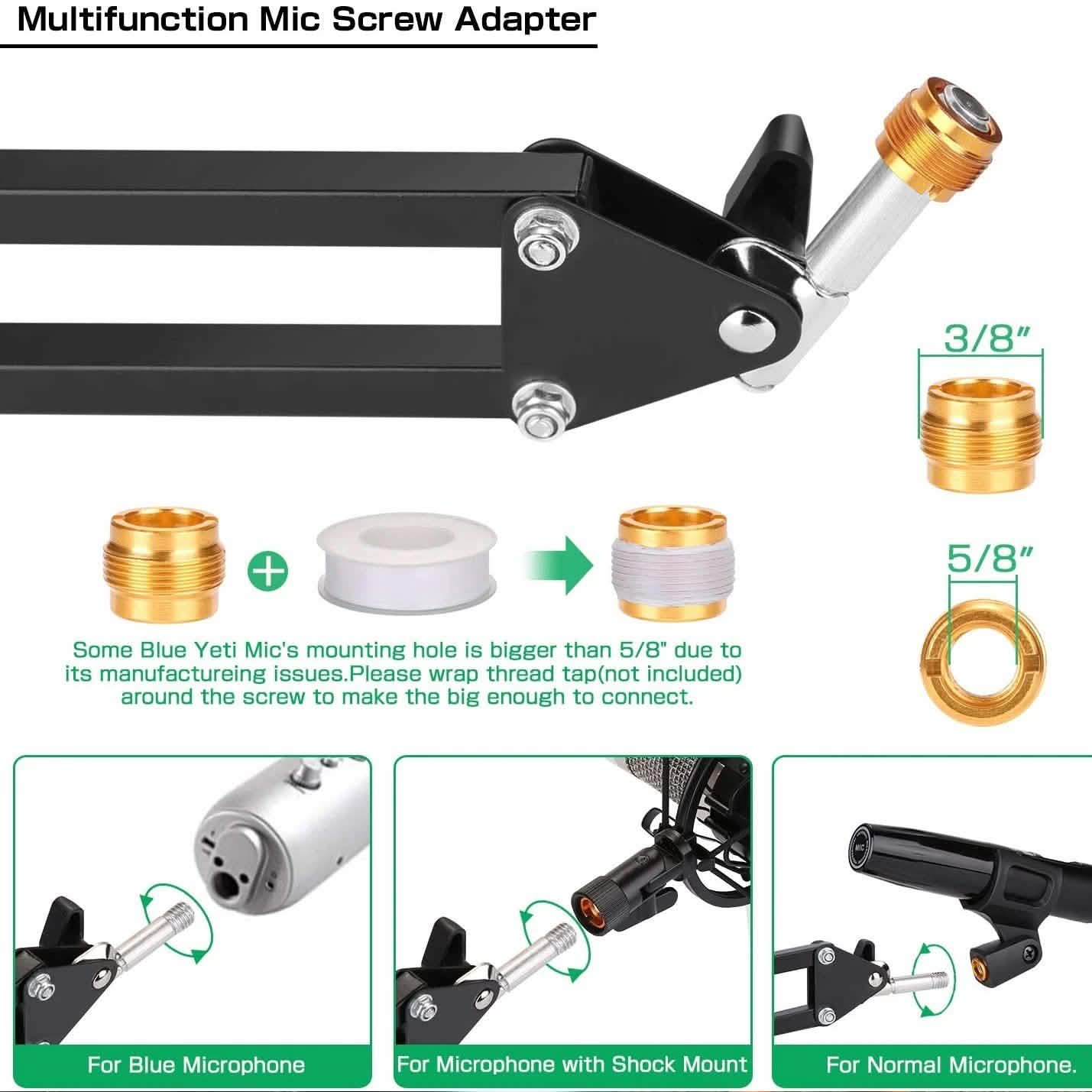 Multifunction Mic Screw Adapter

3/8"

5/8"

Some Blue Yeti Mic's mounting hole is bigger than 5/8" due to its manufactureing issues.Please wrap thread tap(not included) around the screw to make the big enough to connect.

MIC

For Blue Microphone

For Microphone with Shock Mount

For Normal Microphone.