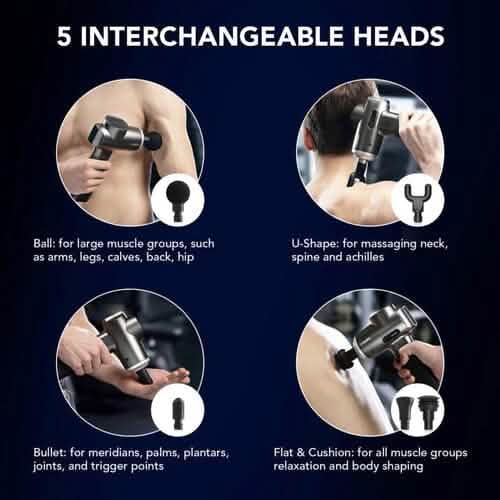 5 INTERCHANGEABLE HEADS

Ball: for large muscle groups, such as arms, legs, calves, back, hip

U-Shape: for massaging neck, spine and achilles

Bullet: for meridians, palms, plantars, joints, and trigger points

Flat & Cushion: for all muscle groups relaxation and body shaping