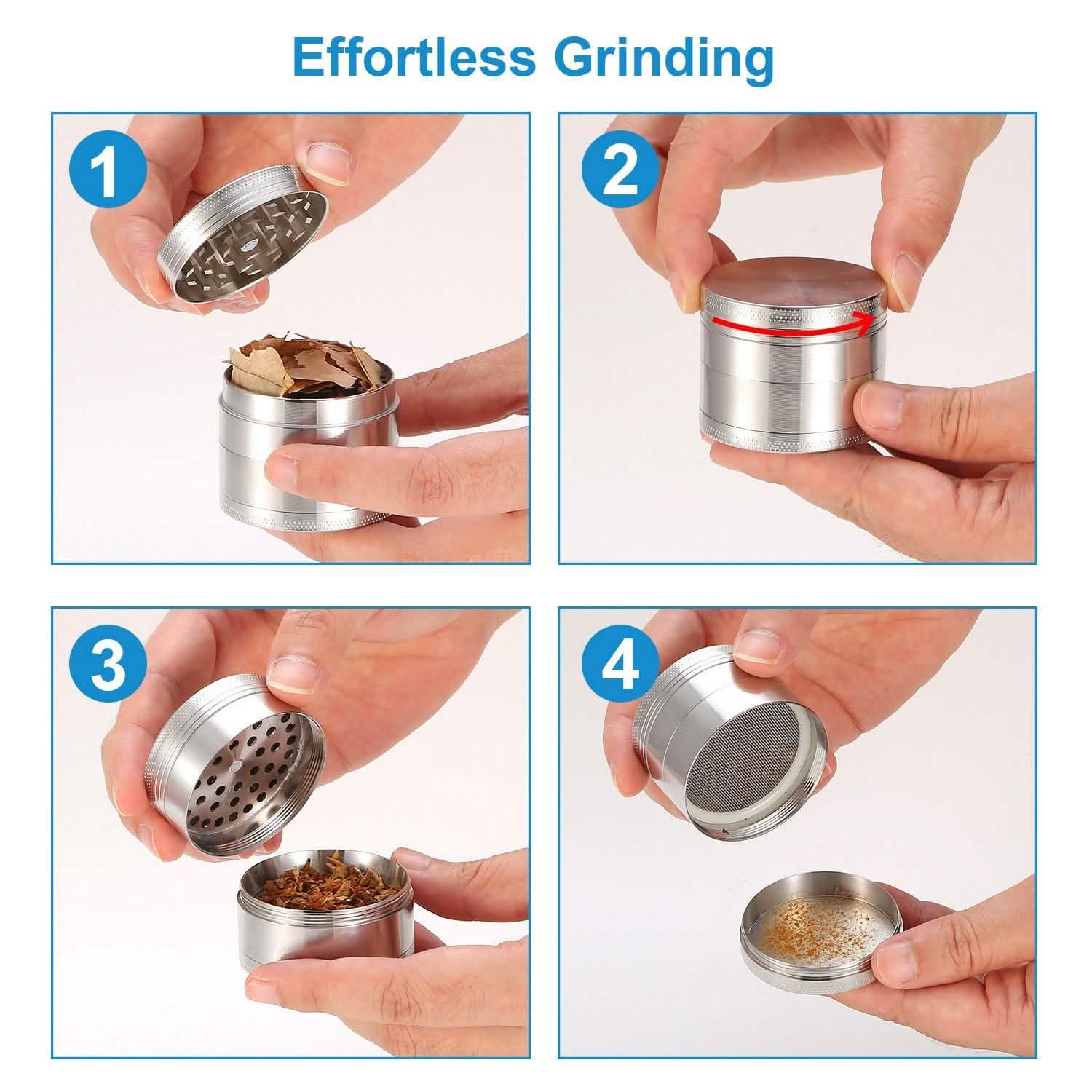 Effortless Grinding

1

2

3

4