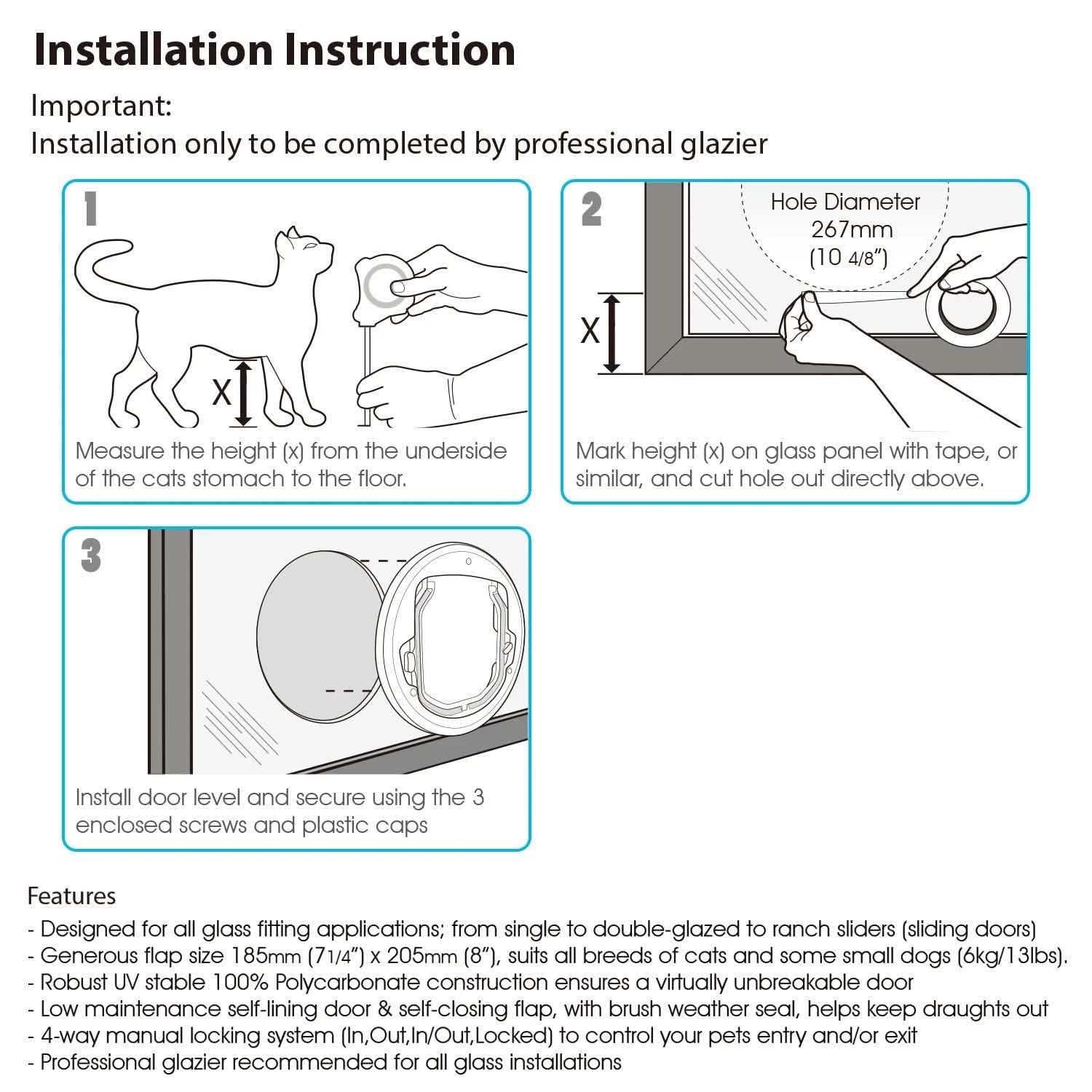 Installation Instruction

Important:
Installation only to be completed by professional glazier

1

X

Measure the height (x) from the underside of the cats stomach to the floor.

2

Hole Diameter 267mm (10 4/8")

X

Mark height (x) on glass panel with tape, or similar, and cut hole out directly above.

3

Install door level and secure using the 3 enclosed screws and plastic caps

Features
- Designed for all glass fitting applications; from single to double-glazed to ranch sliders (sliding doors)
- Generous flap size 185mm (7 1/4") x 205mm (8"), suits all breeds of cats and some small dogs (6kg/13lbs).
- Robust UV stable 100% Polycarbonate construction ensures a virtually unbreakable door
- Low maintenance self-lining door & self-closing flap, with brush weather seal, helps keep draughts out
- 4-way manual locking system (In,Out,In/Out,Locked) to control your pets entry and/or exit
- Professional glazier recommended for all glass installations