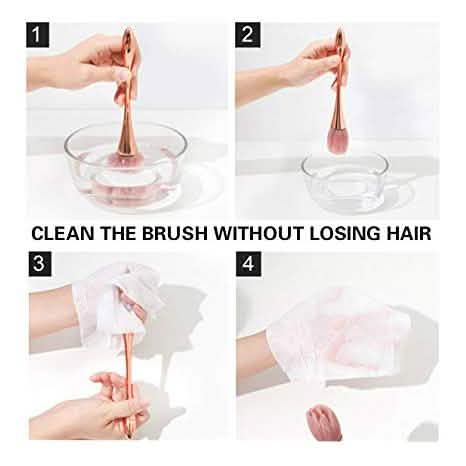 1

2

CLEAN THE BRUSH WITHOUT LOSING HAIR

3

4