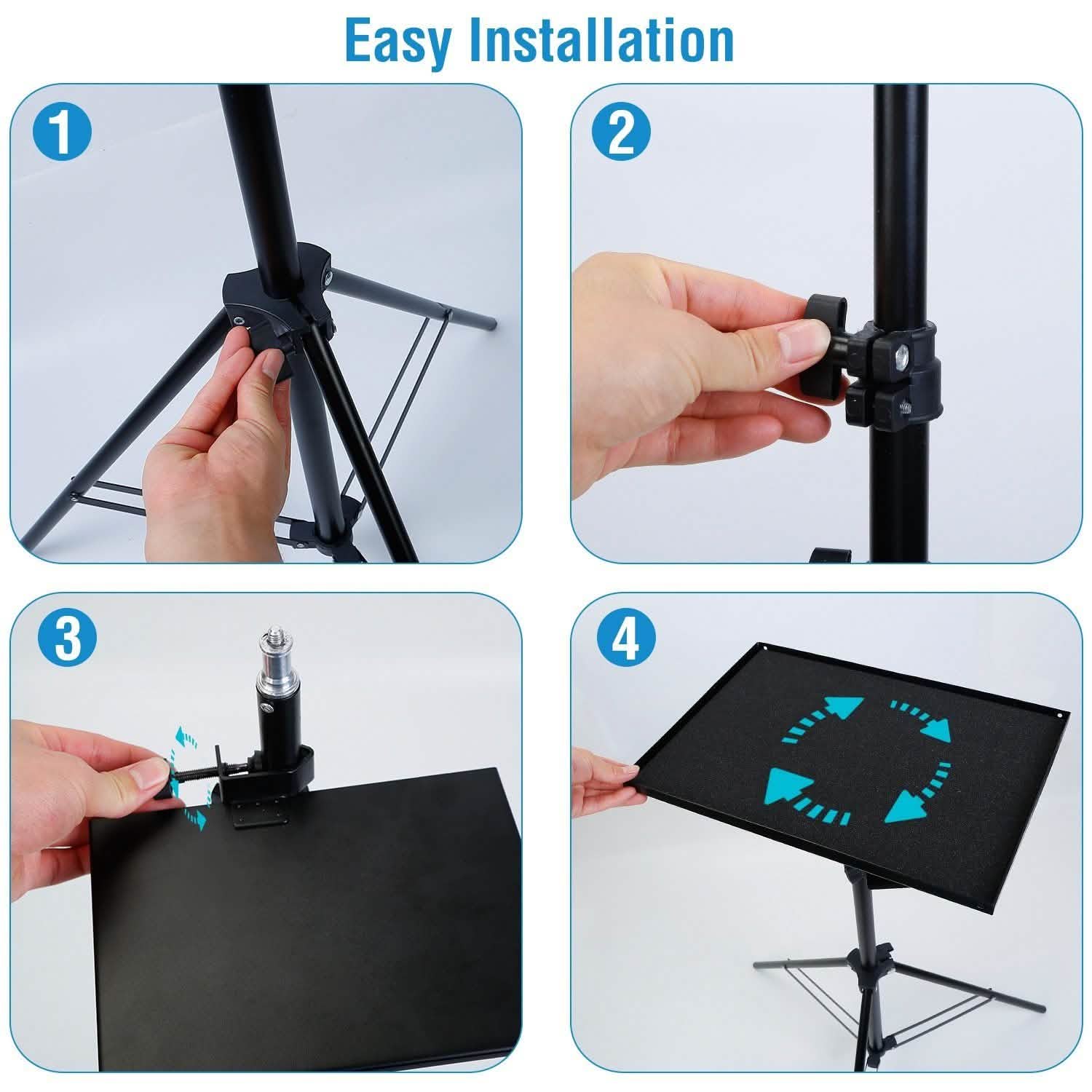 Easy Installation

1

2

3

4