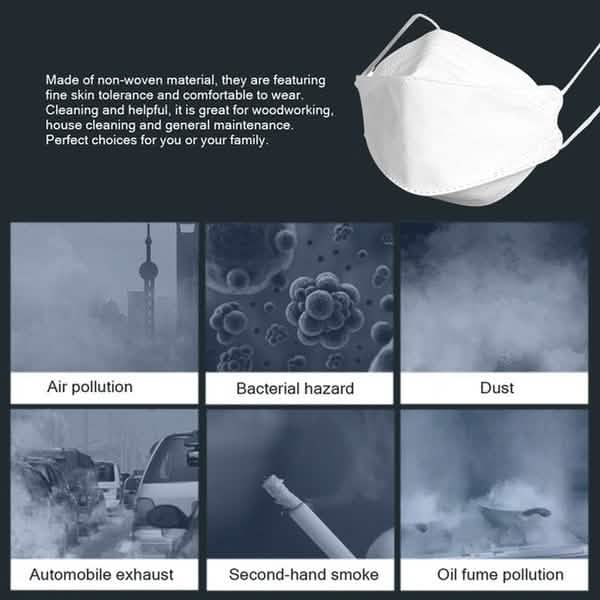 Made of non-woven material, they are featuring fine skin tolerance and comfortable to wear. Cleaning and helpful, it is great for woodworking, house cleaning and general maintenance. Perfect choices for you or your family.

Air pollution

Bacterial hazard

Dust

Automobile exhaust

Second-hand smoke

Oil fume pollution