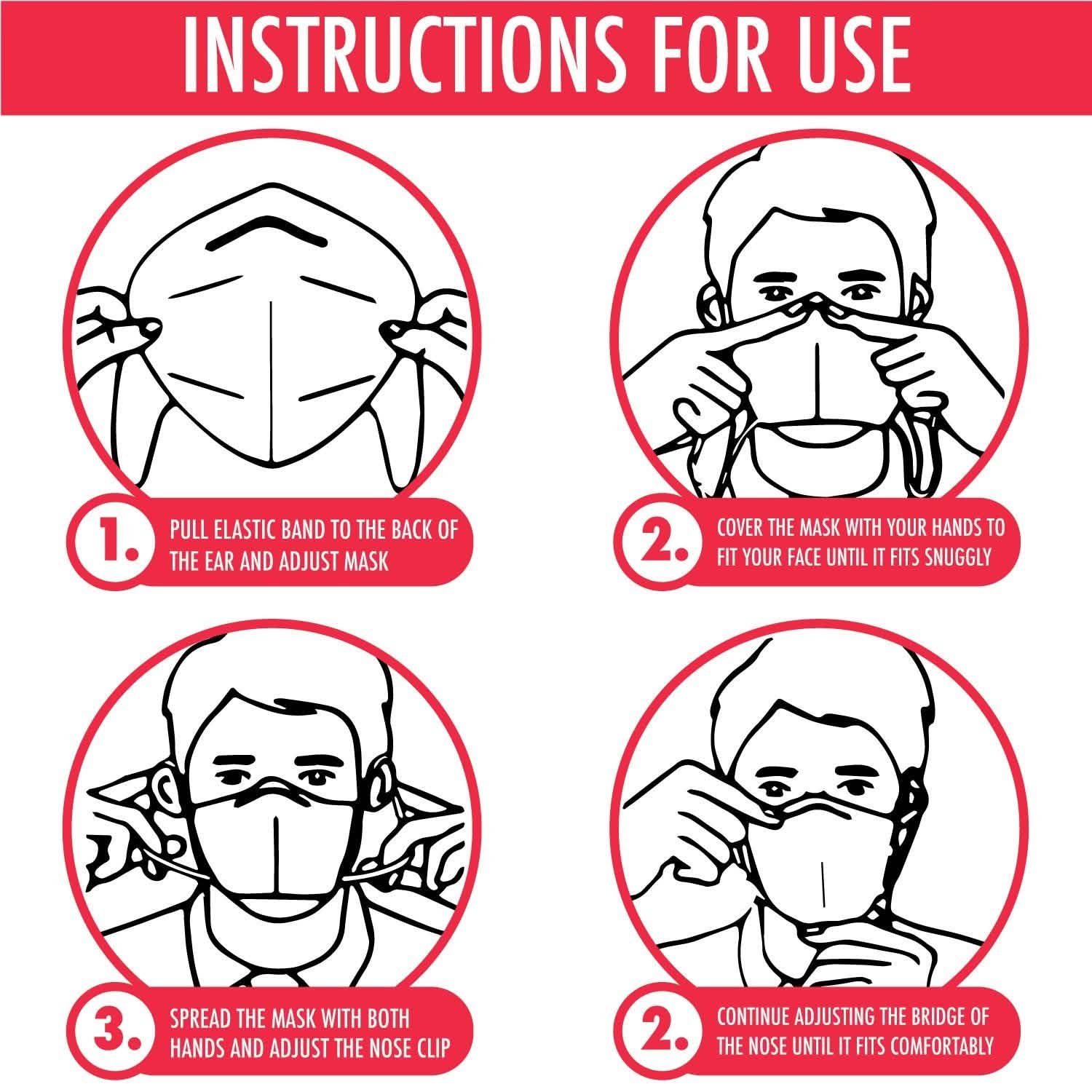 INSTRUCTIONS FOR USE

1. PULL ELASTIC BAND TO THE BACK OF THE EAR AND ADJUST MASK

2. COVER THE MASK WITH YOUR HANDS TO FIT YOUR FACE UNTIL IT FITS SNUGGLY

3. SPREAD THE MASK WITH BOTH HANDS AND ADJUST THE NOSE CLIP

2. CONTINUE ADJUSTING THE BRIDGE OF THE NOSE UNTIL IT FITS COMFORTABLY